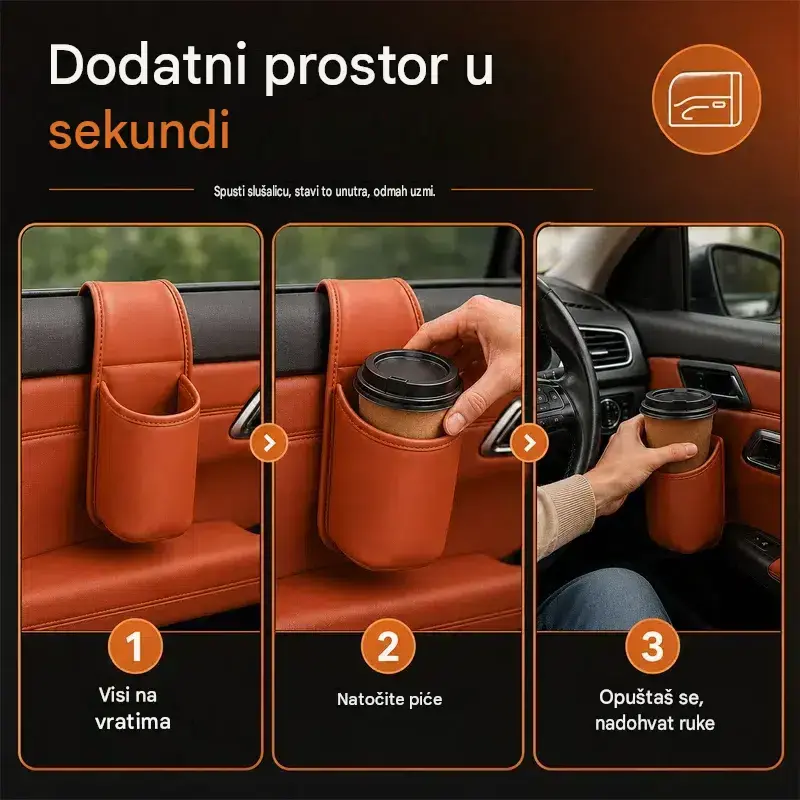 Dodatni prostor u sekundi

Spusti slušalicu, stavi to unutra, odmah uzmi.

1
Visi na vratima

2
Natočite piće

3
Opuštaš se, nadohvat ruke