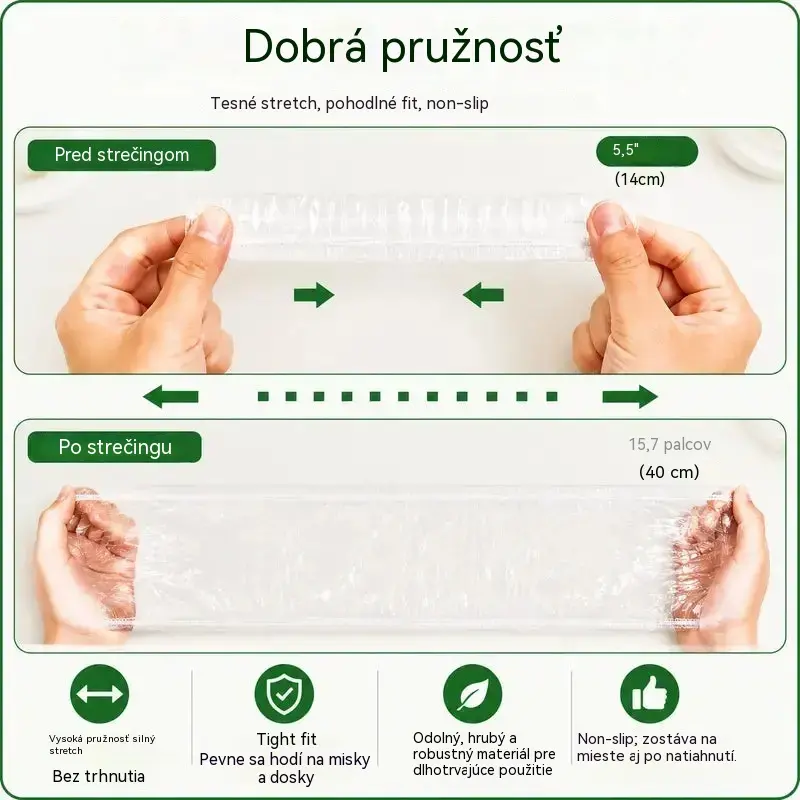 Dobrá pružnosť

Tesné stretch, pohodlné fit, non-slip

Pred strečingom

5,5"
(14cm)

Po strečingu

15,7 palcov
(40 cm)

Vysoká pružnosť silný stretch

Bez trhnutia

Tight fit
Pevne sa hodí na misky a dosky

Odolný, hrubý a robustný materiál pre dlhotrvajúce použitie

Non-slip; zostáva na mieste aj po natiahnutí.