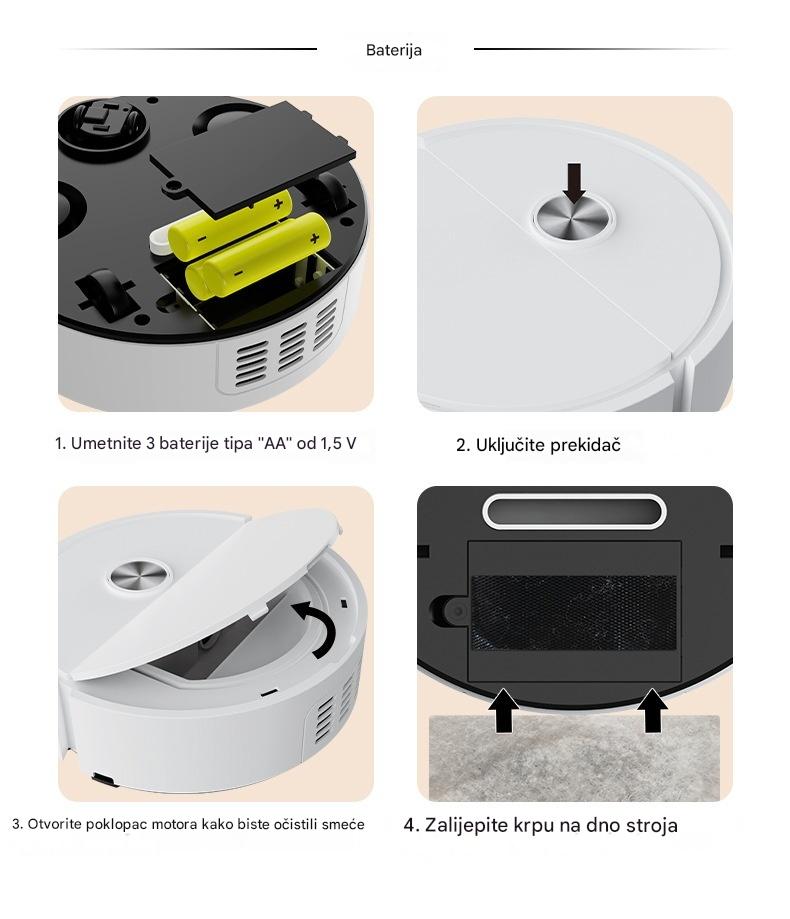 Baterija

1. Umetnite 3 baterije tipa "AA" od 1,5 V

2. Uključite prekidač

3. Otvorite poklopac motora kako biste očistili smeće

4. Zalijepite krpu na dno stroja