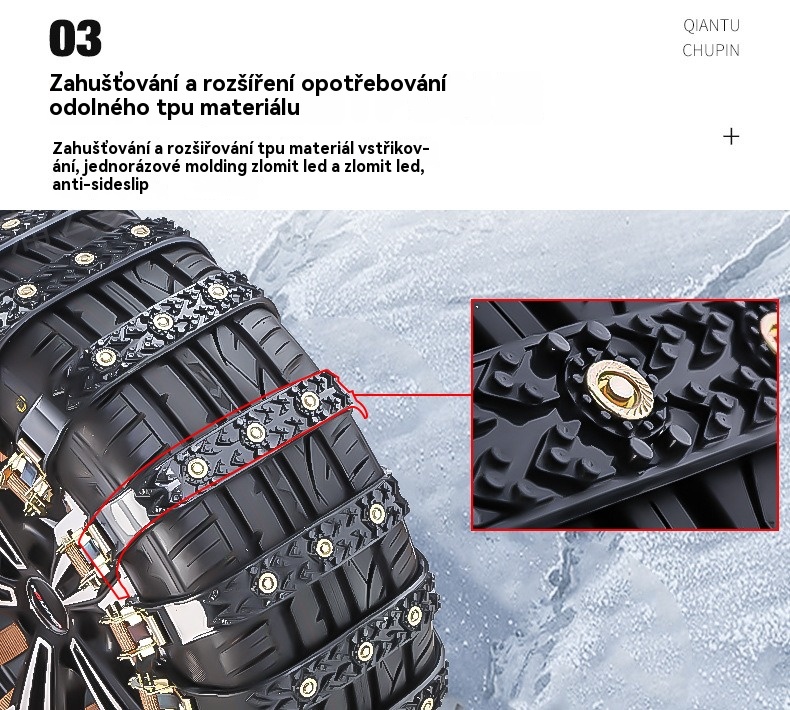 03

QIANTU
CHUPIN

Zahušťování a rozšíření opotřebování odolného tpu materiálu

+

Zahušťování a rozšiřování tpu materiál vstřikování, jednorázové molding zlomit led a zlomit led, anti-sideslip