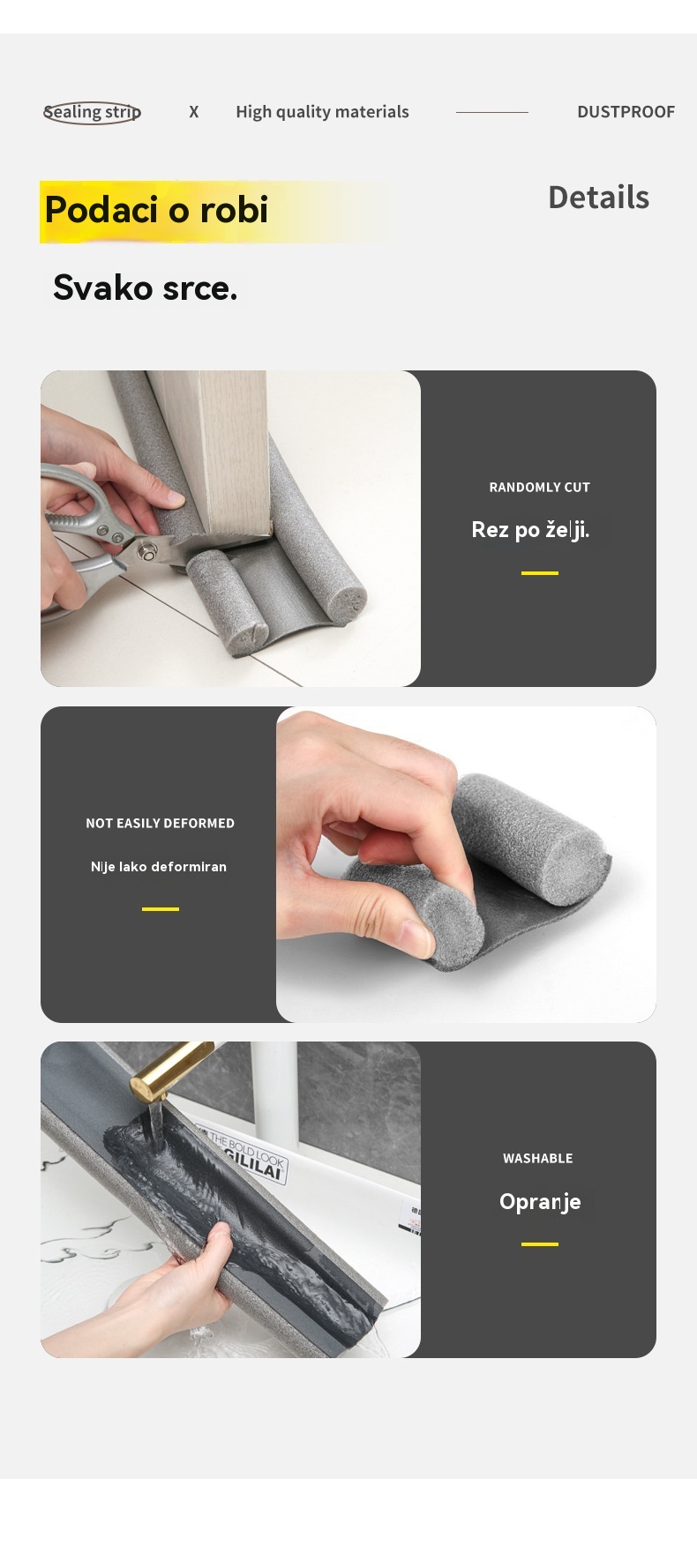 Sealing strip X High quality materials DUSTPROOF

Podaci o robi

Details

Svako srce.

RANDOMLY CUT

Rez po želji.

NOT EASILY DEFORMED

Nije lako deformiran

THE BOLD LOOK
GILILAI

WASHABLE

Opranje