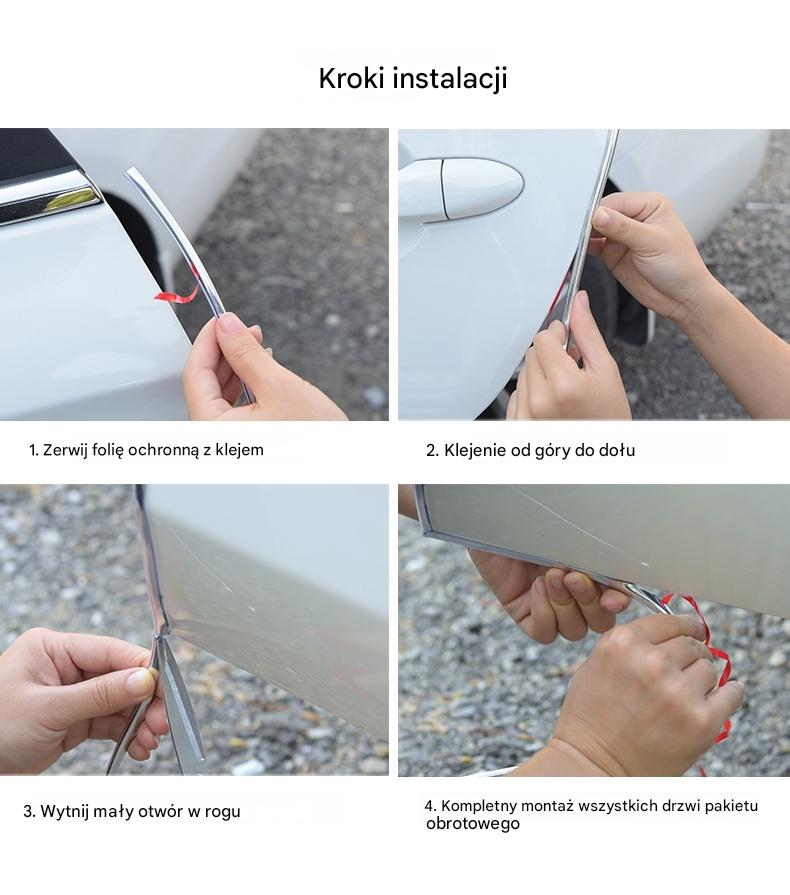 Kroki instalacji

1. Zerwij folię ochronną z klejem

2. Klejenie od góry do dołu

3. Wytnij mały otwór w rogu

4. Kompletny montaż wszystkich drzwi pakietu obrotowego