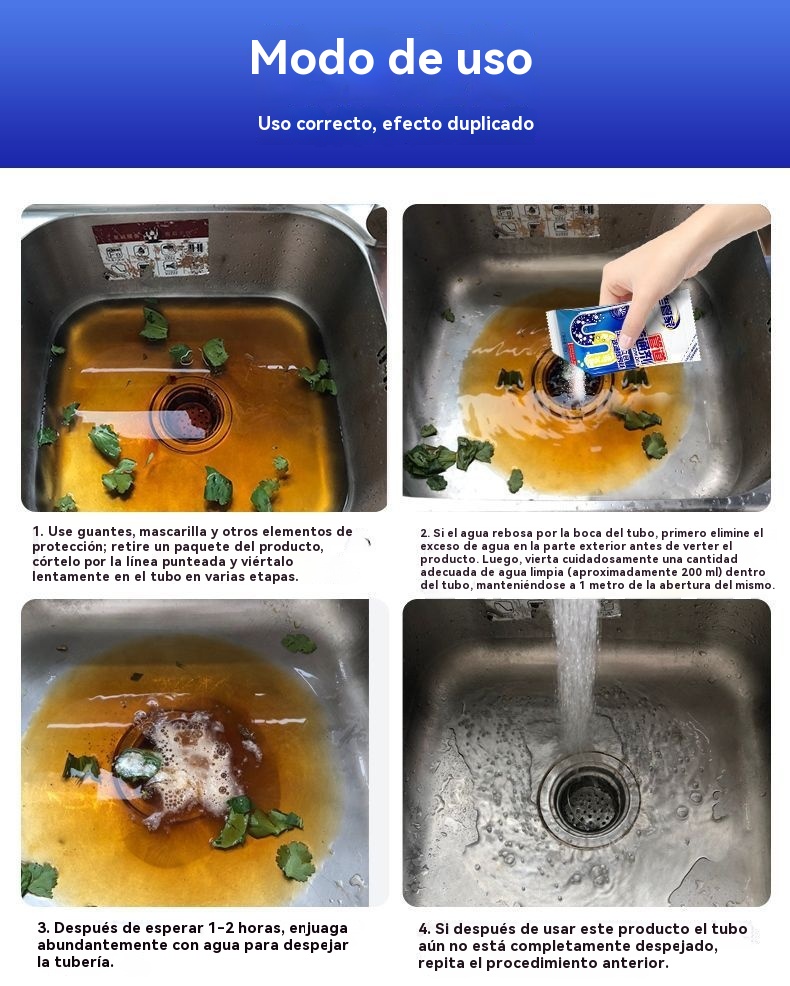 Modo de uso

Uso correcto, efecto duplicado

1. Use guantes, mascarilla y otros elementos de protección; retire un paquete del producto, córtelo por la línea punteada y viértalo lentamente en el tubo en varias etapas.

2. Si el agua rebosa por la boca del tubo, primero elimine el exceso de agua en la parte exterior antes de verter el producto. Luego, vierta cuidadosamente una cantidad adecuada de agua limpia (aproximadamente 200 ml) dentro del tubo, manteniéndose a 1 metro de la abertura del mismo.

3. Después de esperar 1-2 horas, enjuaga abundantemente con agua para despejar la tubería.

4. Si después de usar este producto el tubo aún no está completamente despejado, repita el procedimiento anterior.