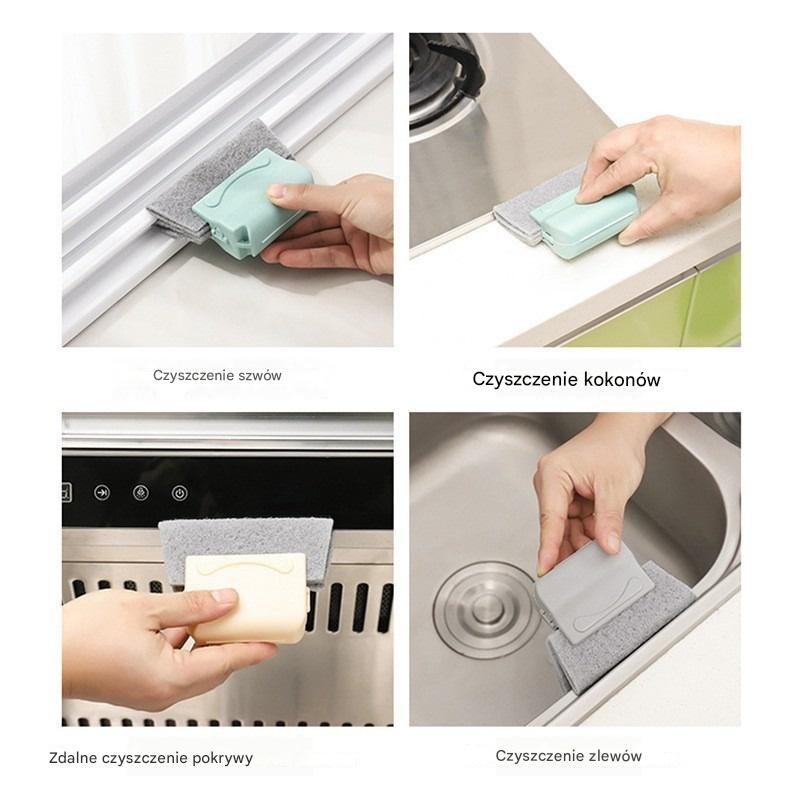 Czyszczenie szwów

Czyszczenie kokonów

Zdalne czyszczenie pokrywy

Czyszczenie zlewów