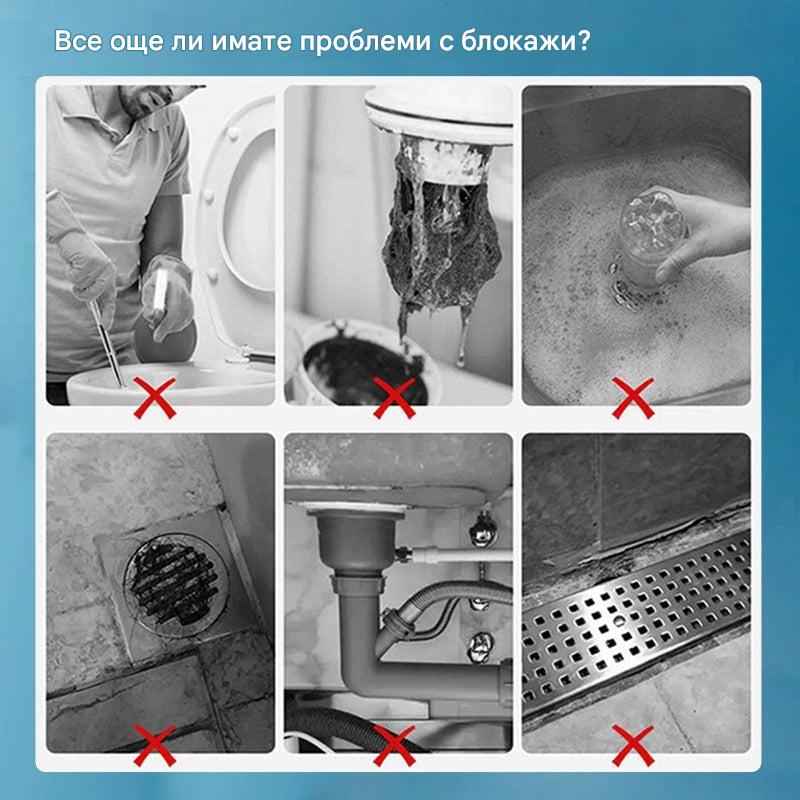 Все още ли имате проблеми с блокажи?