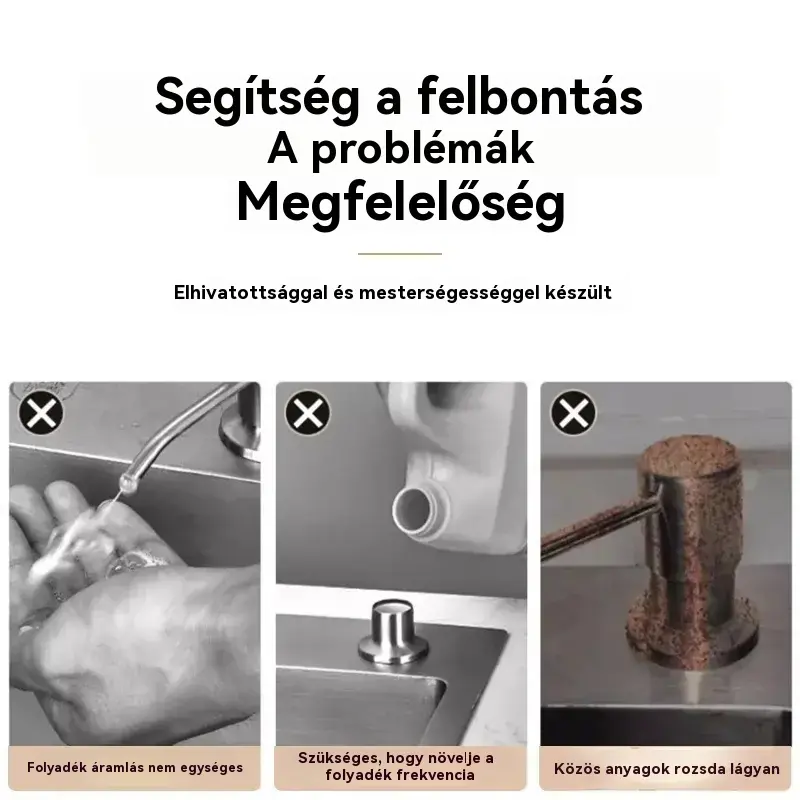 Segítség a felbontás
A problémák
Megfelelőség

Elhivatottsággal és mesterségességgel készült

Folyadék áramlás nem egységes

Szükséges, hogy növelje a folyadék frekvencia

Közös anyagok rozsda lágyan