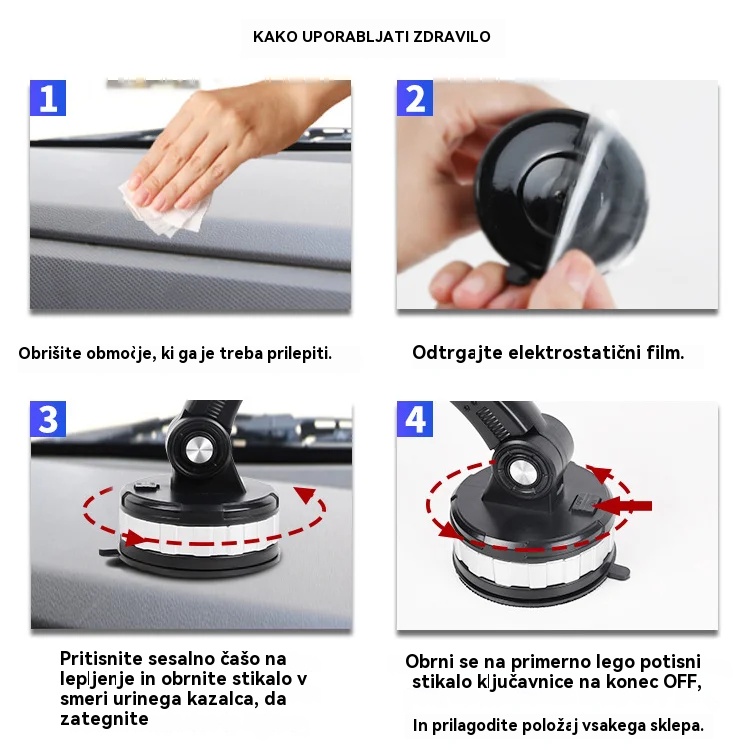 KAKO UPORABLJATI ZDRAVILO

1

Obrišite območje, ki ga je treba prilepiti.

2

Odtrgajte elektrostatični film.

3

Pritisnite sesalno čašo na lepljenje in obrnite stikalo v smeri urinega kazalca, da zategnite

4

Obrni se na primerno lego potisni stikalo ključavnice na konec OFF,

In prilagodite položaj vsakega sklepa.