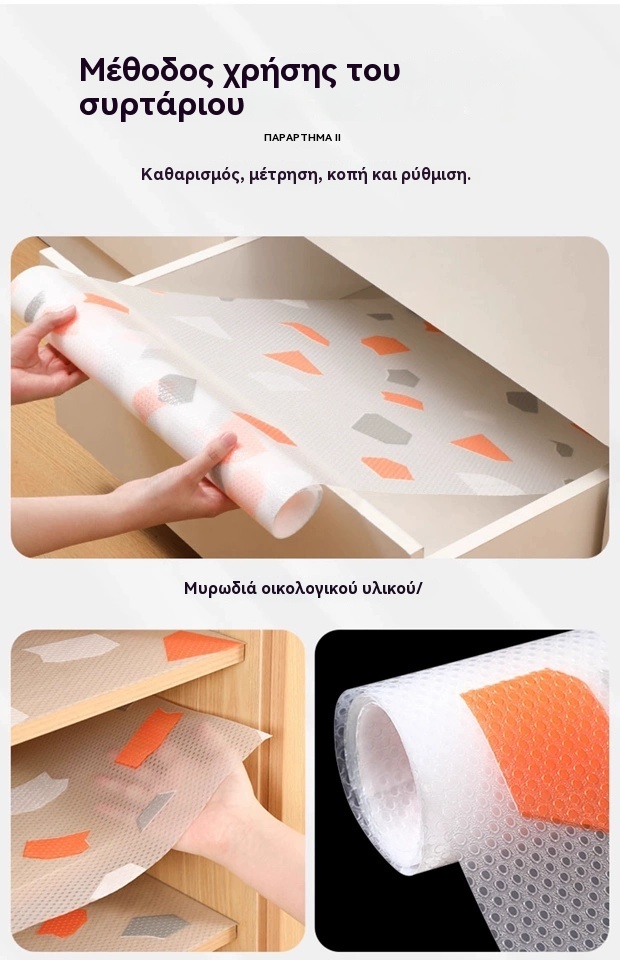 Μέθοδος χρήσης του συρτάριου

ΠΑΡΑΡΤΗΜΑ II

Καθαρισμός, μέτρηση, κοπή και ρύθμιση.

Μυρωδιά οικολογικού υλικού/