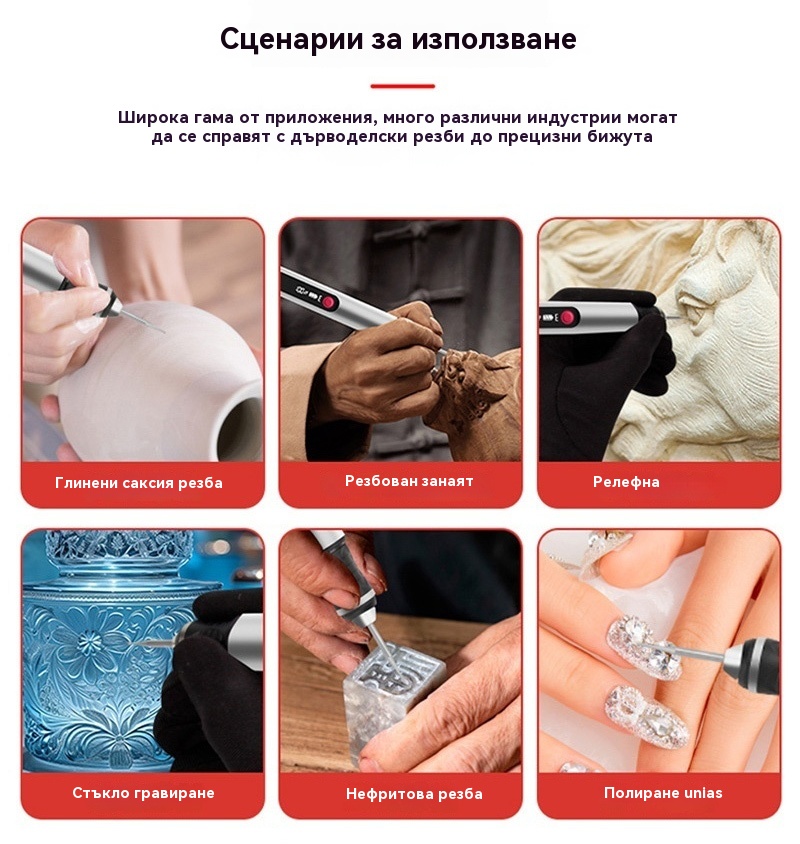 Сценарии за използване

Широка гама от приложения, много различни индустрии могат да се справят с дърводелски резби до прецизни бижута

Глинени саксия резба

Резбован занаят

Релефна

Стъкло гравиране

Нефритова резба

Полиране unias