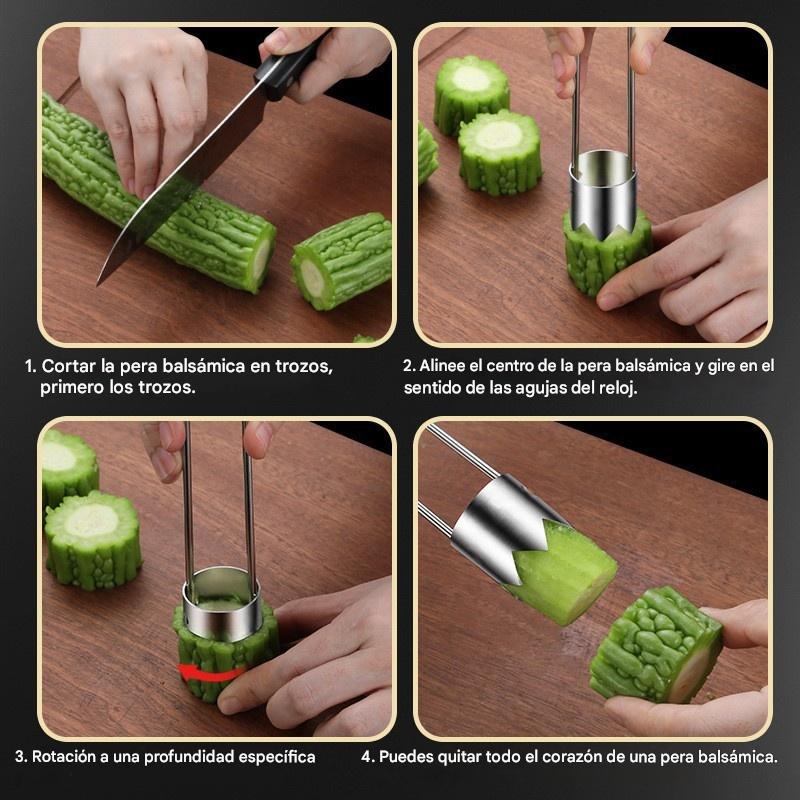 1. Cortar la pera balsámica en trozos, primero los trozos.

2. Alinee el centro de la pera balsámica y gire en el sentido de las agujas del reloj.

3. Rotación a una profundidad específica

4. Puedes quitar todo el corazón de una pera balsámica.