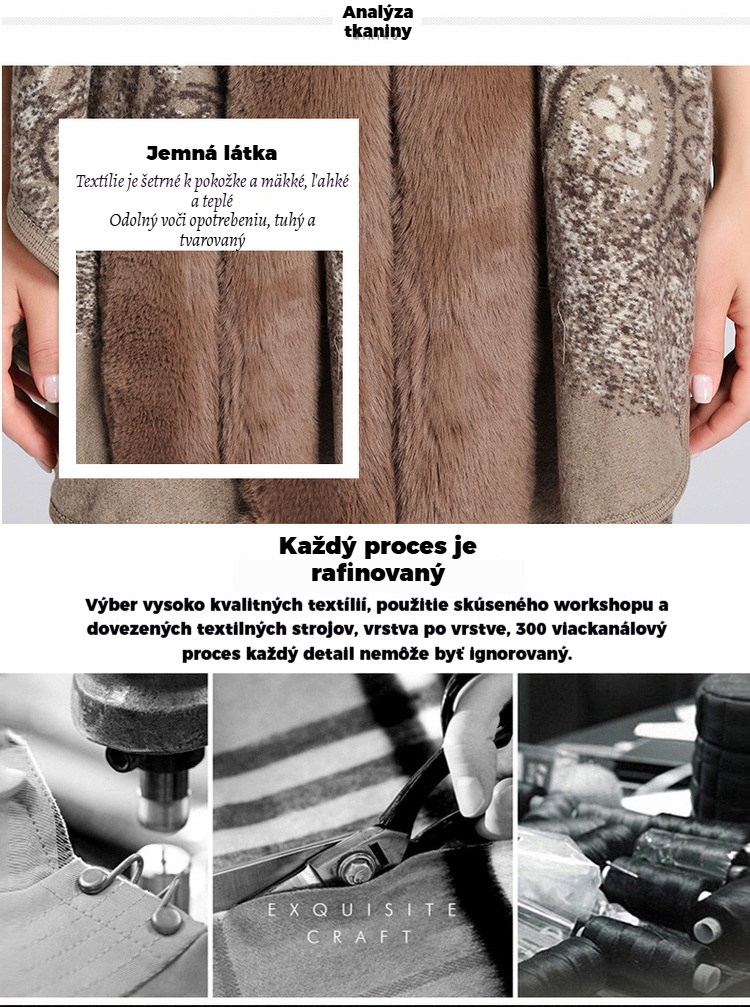 Analýza tkaniny

Jemná látka

Textílie je šetrné k pokožke a mäkké, ľahké a teplé
Odolný voči opotrebeniu, tuhý a tvarovaný

Každý proces je rafinovaný

Výber vysoko kvalitných textílií, použitie skúseného workshopu a dovezených textilných strojov, vrstva po vrstve, 300 viackanálový proces každý detail nemôže byť ignorovaný.

EXQUISITE CRAFT