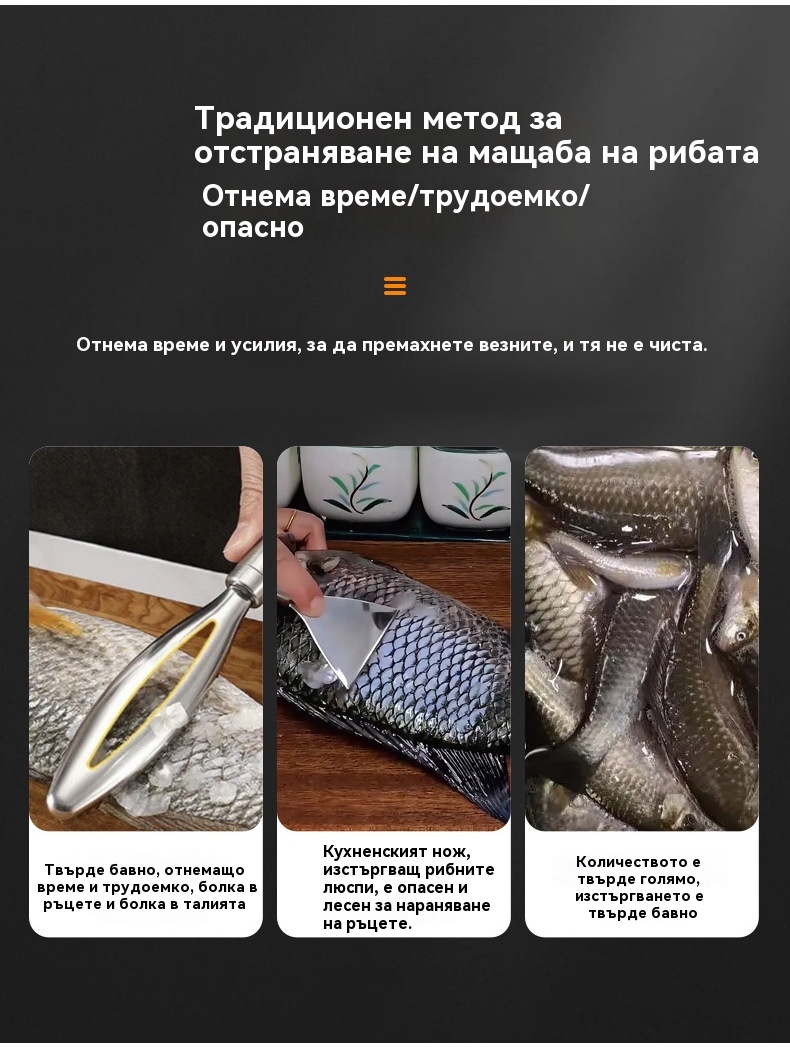 Традиционен метод за отстраняване на мащаба на рибата
Отнема време/трудоемко/ опасно

Отнема време и усилия, за да премахнете везните, и тя не е чиста.

Твърде бавно, отнемащо време и трудоемко, болка в ръцете и болка в талията

Кухненският нож, изстъргващ рибните люспи, е опасен и лесен за нараняване на ръцете.

Количеството е твърде голямо, изстъргването е твърде бавно