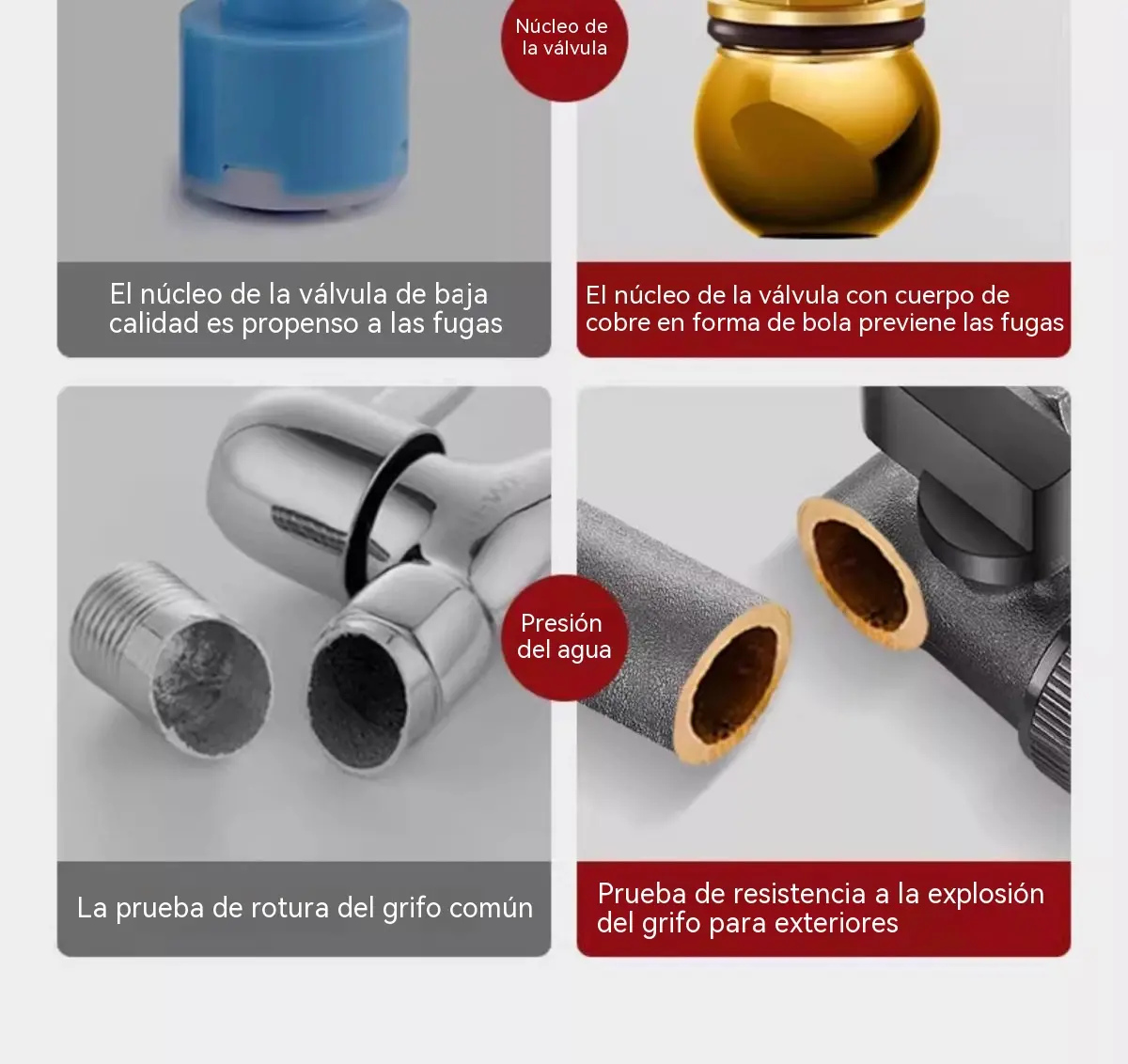 Núcleo de la válvula

El núcleo de la válvula de baja calidad es propenso a las fugas

El núcleo de la válvula con cuerpo de cobre en forma de bola previene las fugas

Presión del agua

La prueba de rotura del grifo común

Prueba de resistencia a la explosión del grifo para exteriores