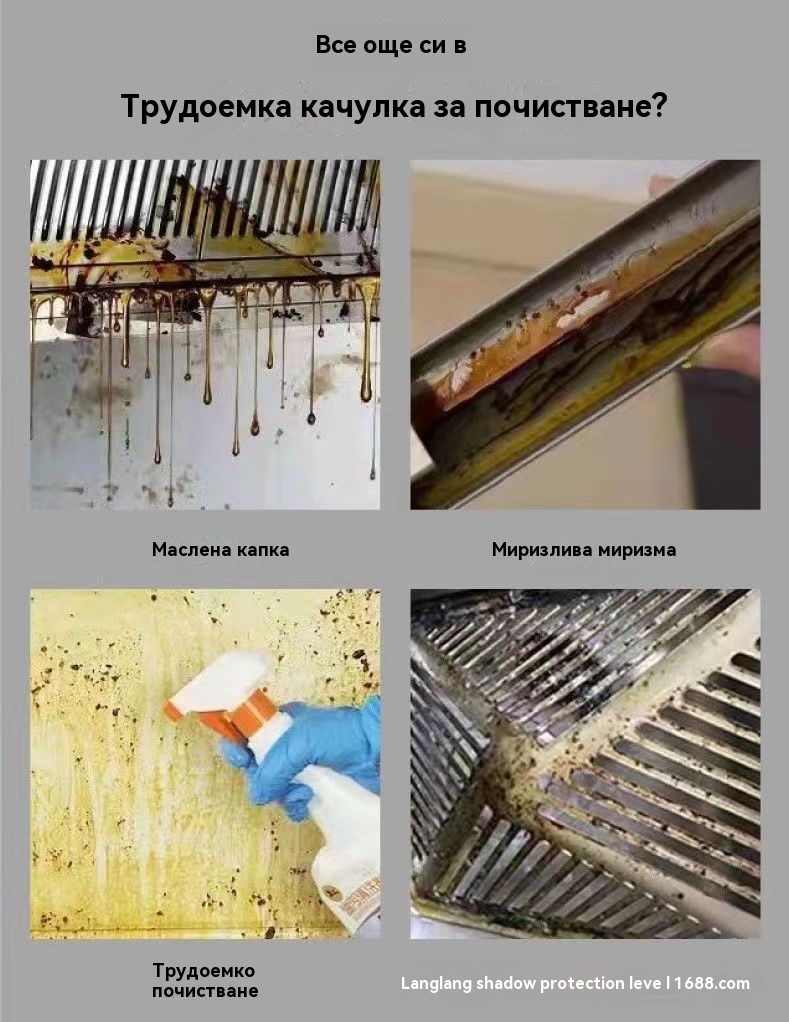 Все още си в

Трудоемка качулка за почистване?

Маслена капка

Миризлива миризма

Трудоемко почистване

Langlang shadow protection leve l 1688.com