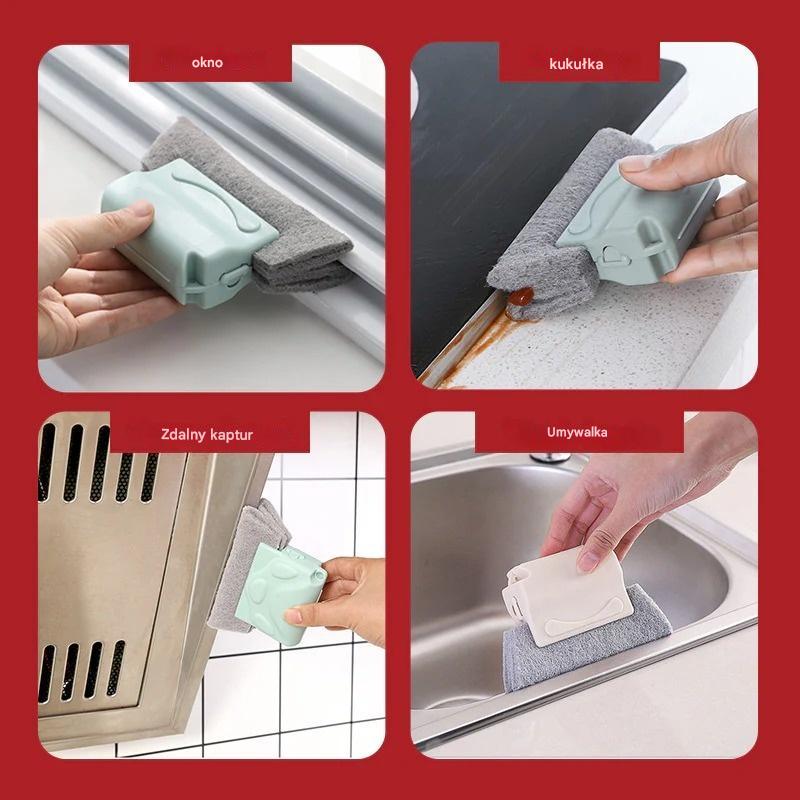 okno

kukułka

Zdalny kaptur

Umywalka