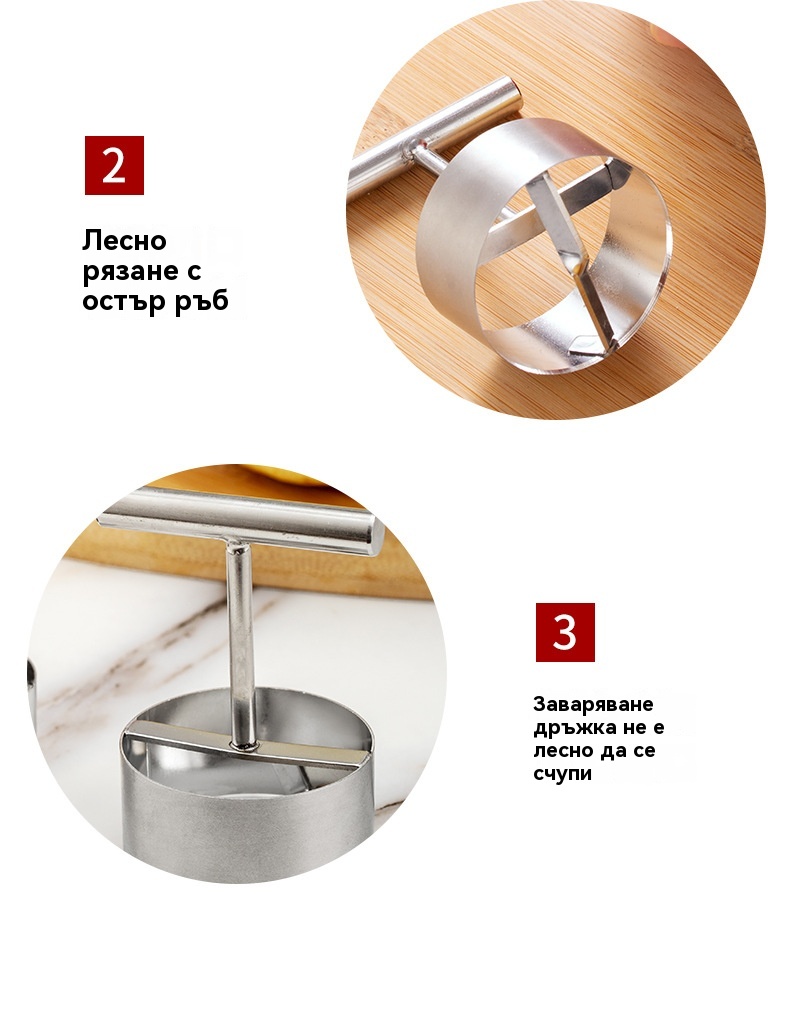 2

Лесно рязане с остър ръб

3

Заваряване дръжка не е лесно да се счупи