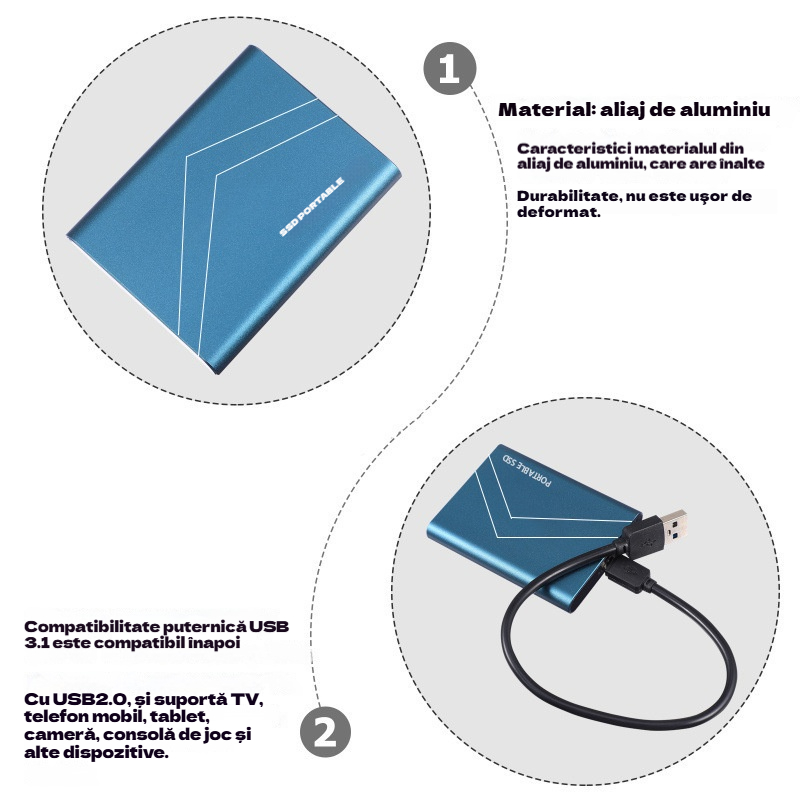 SSD PORTABLE

1

Material: aliaj de aluminiu

Caracteristici materialul din aliaj de aluminiu, care are înalte

Durabilitate, nu este ușor de deformat.

PORTABLE SSD

Compatibilitate puternică USB 3.1 este compatibil înapoi

Cu USB2.0, și suportă TV, telefon mobil, tablet, cameră, consolă de joc și alte dispozitive.

2