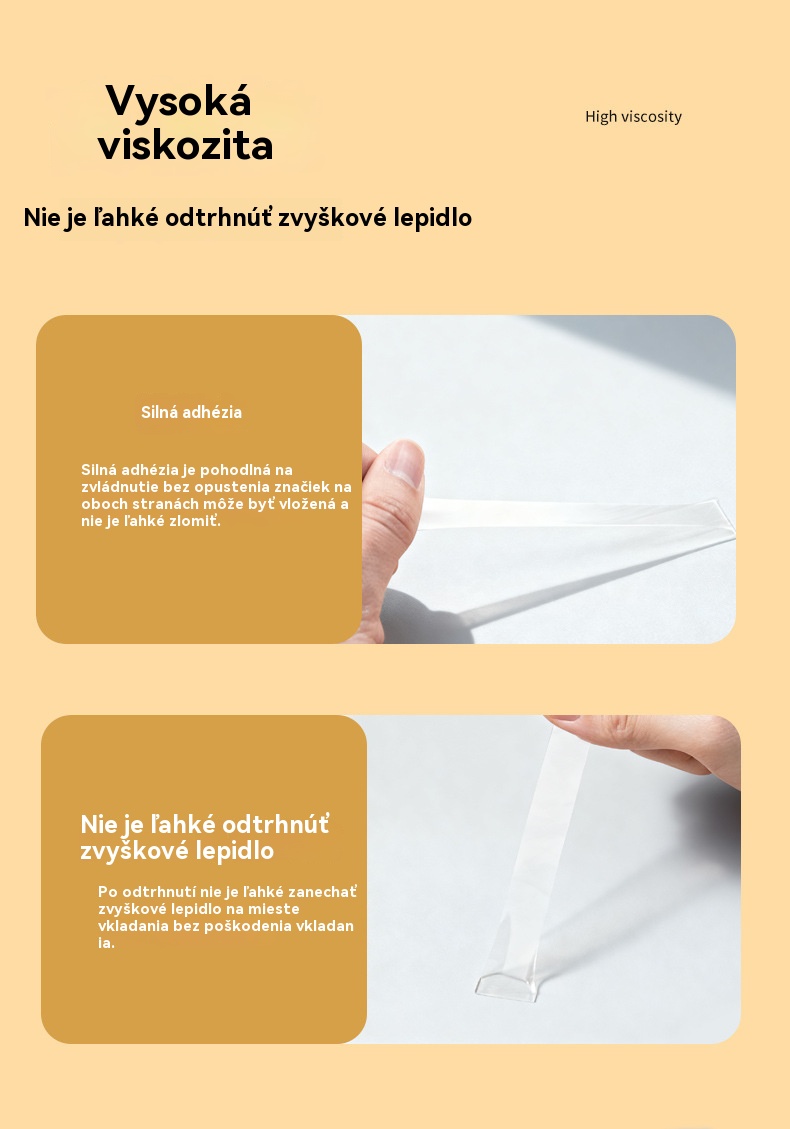 Vysoká viskozita

High viscosity

Nie je ľahké odtrhnúť zvyškové lepidlo

Silná adhézia

Silná adhézia je pohodlná na zvládnutie bez opustenia značiek na oboch stranách môže byť vložená a nie je ľahké zlomiť.

Nie je ľahké odtrhnúť zvyškové lepidlo

Po odtrhnutí nie je ľahké zanechať zvyškové lepidlo na mieste vkladania bez poškodenia vkladan ia.