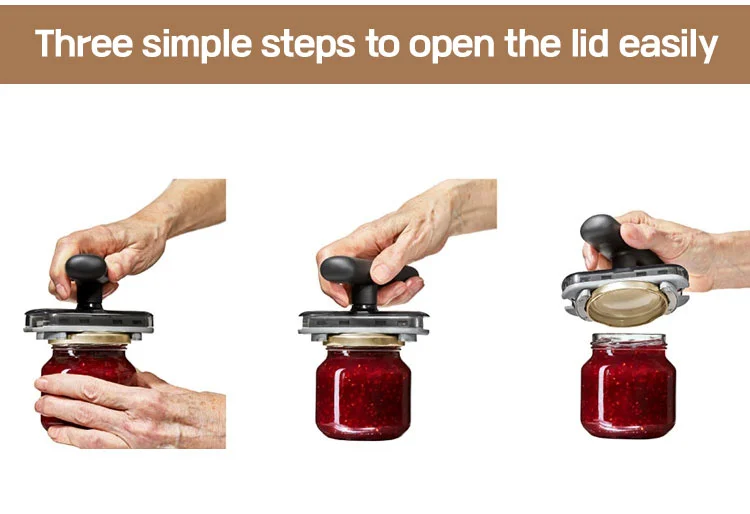 Three simple steps to open the lid easily