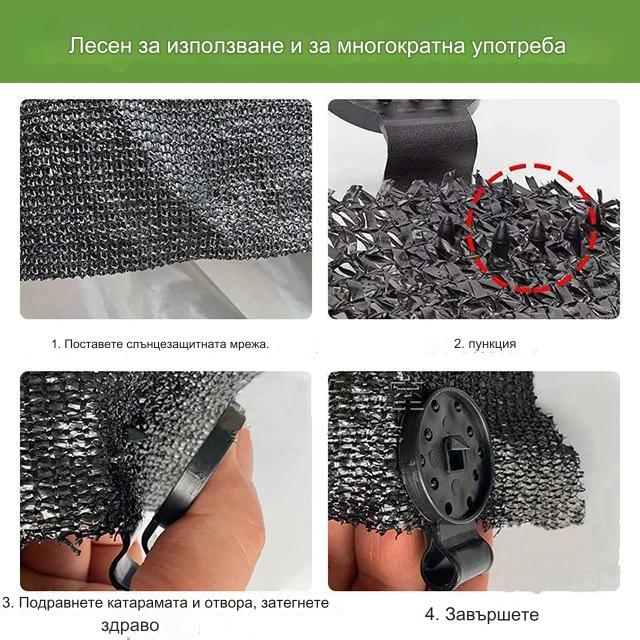 Лесен за използване и за многократна употреба

1. Поставете слънцезащитната мрежа.

2. пункция

3. Подравнете катарамата и отвора, затегнете здраво

4. Завършете