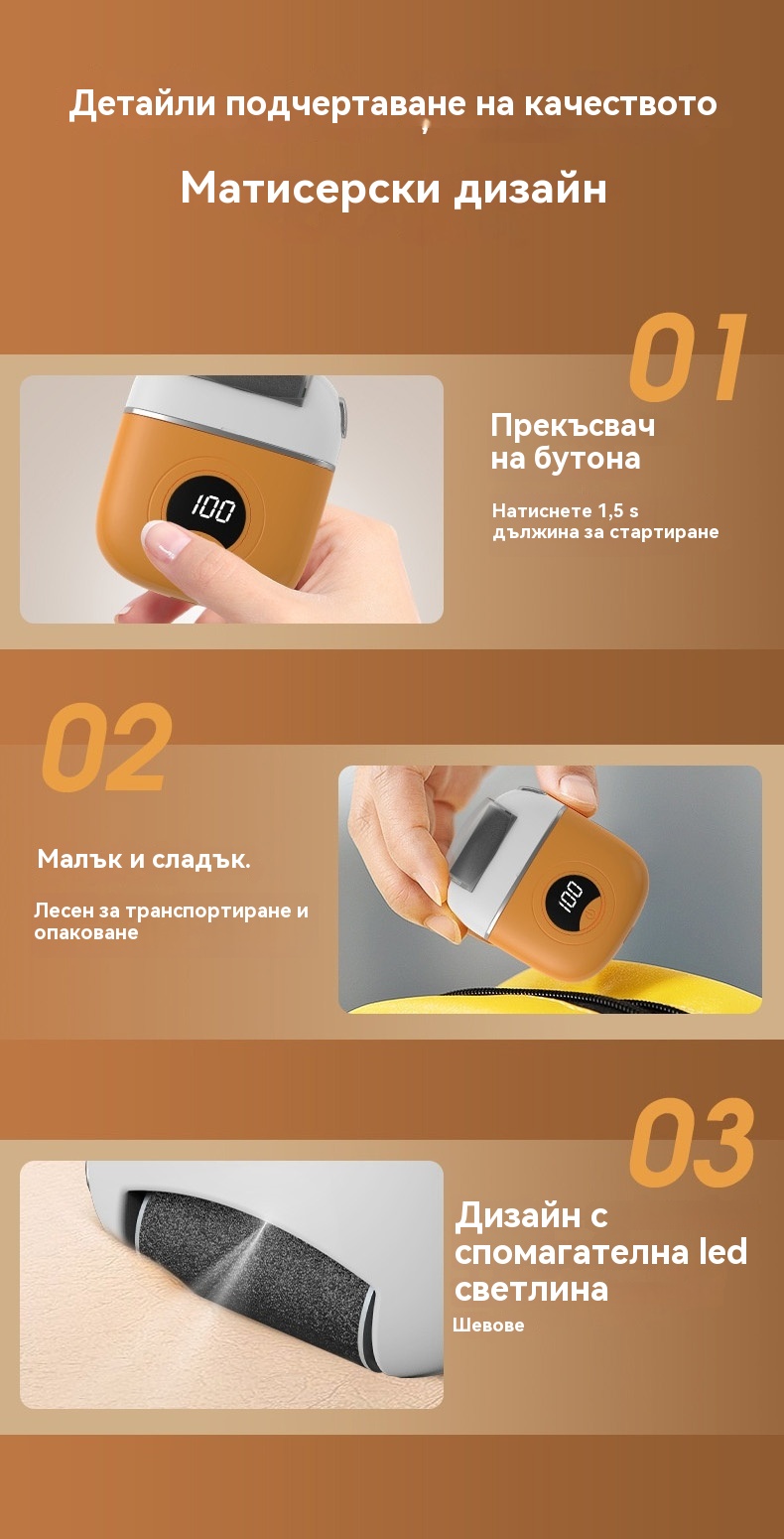 Детайли подчертаване на качеството

Матисерски дизайн

01

100

Прекъсвач на бутона

Натиснете 1,5 s дължина за стартиране

02

Малък и сладък.

Лесен за транспортиране и опаковане

100

03

Дизайн с спомагателна led светлина

Шевове