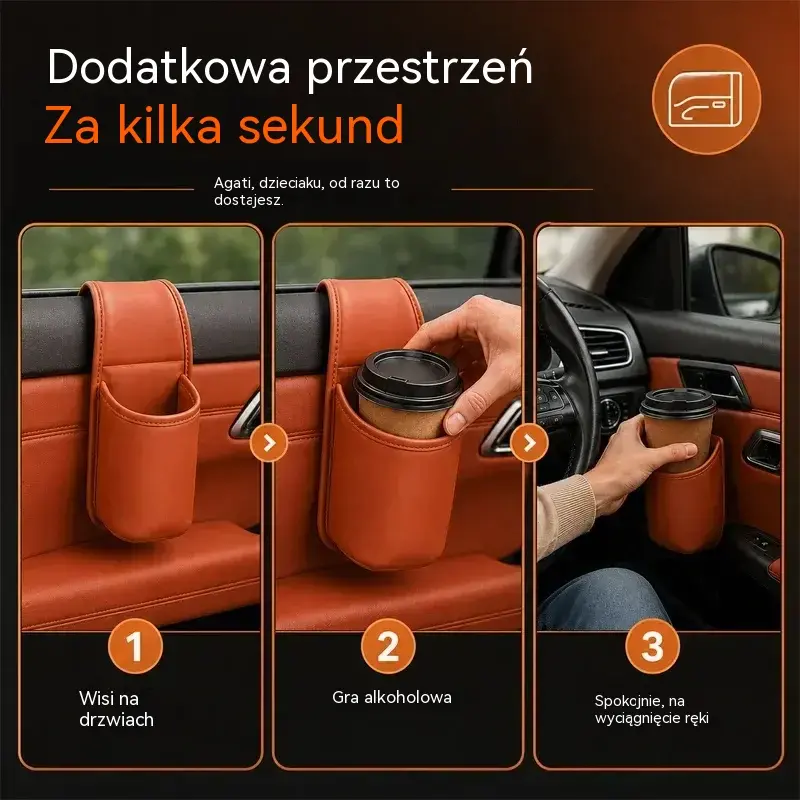 Dodatkowa przestrzeń
Za kilka sekund

Agati, dzieciaku, od razu to dostajesz.

1
Wisi na drzwiach

2
Gra alkoholowa

3
Spokojnie, na wyciągnięcie ręki