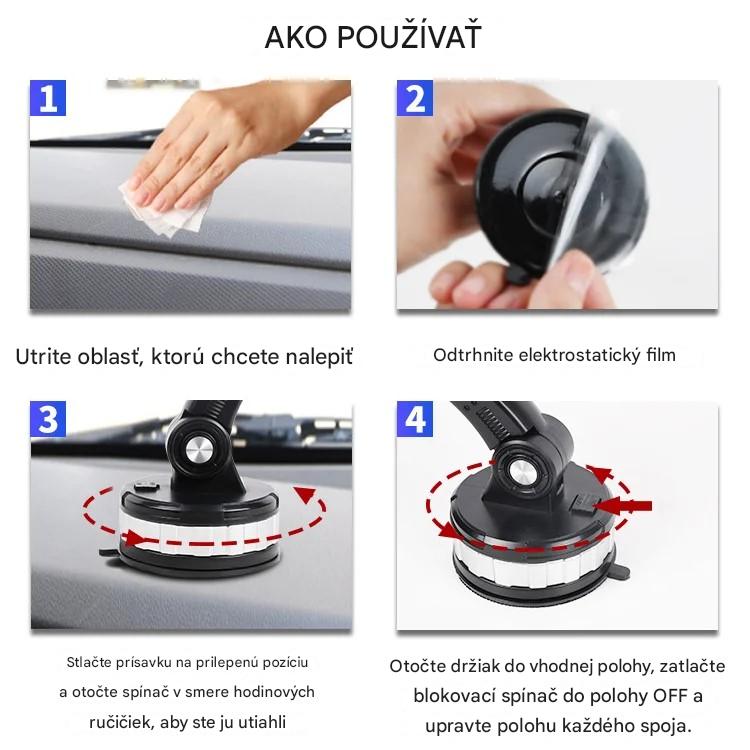 AKO POUŽÍVAŤ

1

2

Utrite oblasť, ktorú chcete nalepiť

Odtrhnite elektrostatický film

3

4

Stlačte prísavku na prilepenú pozíciu a otočte spínač v smere hodinových ručičiek, aby ste ju utiahli

Otočte držiak do vhodnej polohy, zatlačte blokovací spínač do polohy OFF a upravte polohu každého spoja.