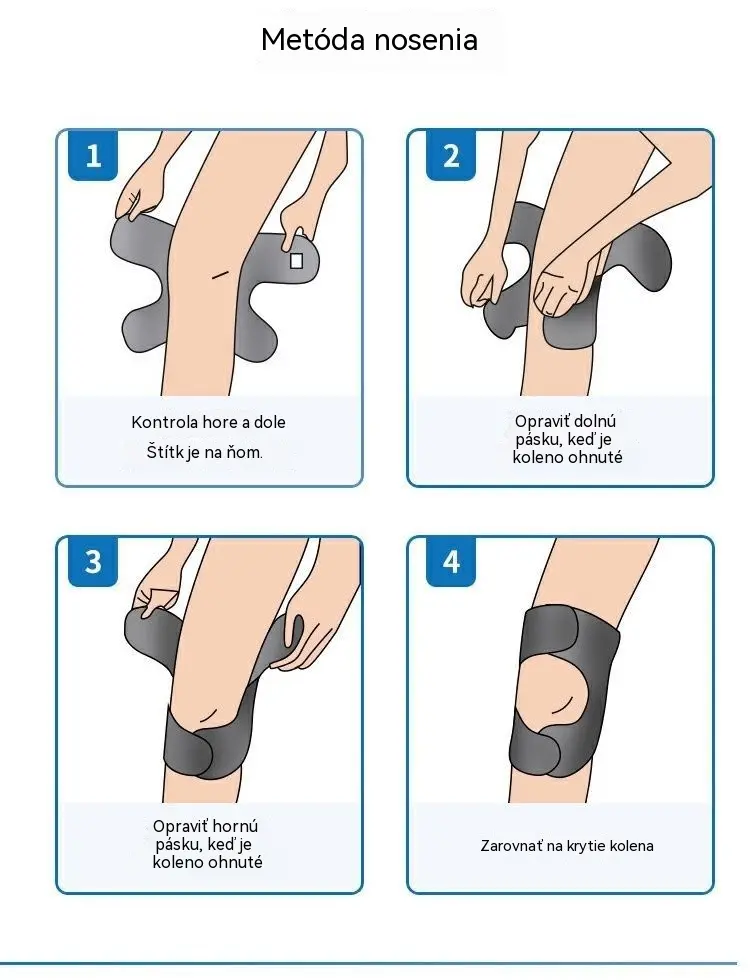 Metóda nosenia

1

Kontrola hore a dole
Štítk je na ňom.

2

Opraviť dolnú pásku, keď je koleno ohnuté

3

Opraviť hornú pásku, keď je koleno ohnuté

4

Zarovnať na krytie kolena