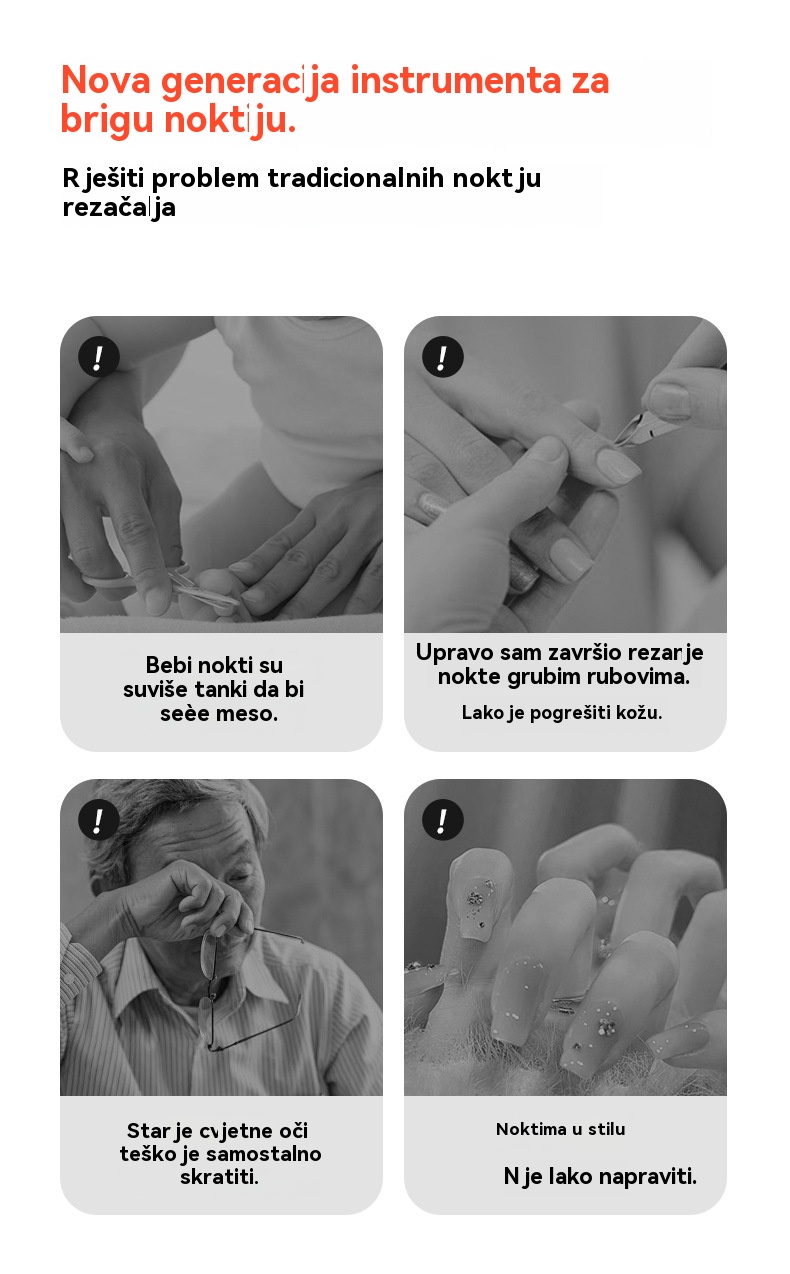 Nova generacija instrumenta za brigu noktiju.

Rješiti problem tradicionalnih noktju rezačalja

!

Bebi nokti su suviše tanki da bi seèe meso.

!

Upravo sam završio rezarje nokte grubim rubovima.

Lako je pogrešiti kožu.

!

Starje cvjetne oči teško je samostalno skratiti.

!

Noktima u stilu

Nje lako napraviti.