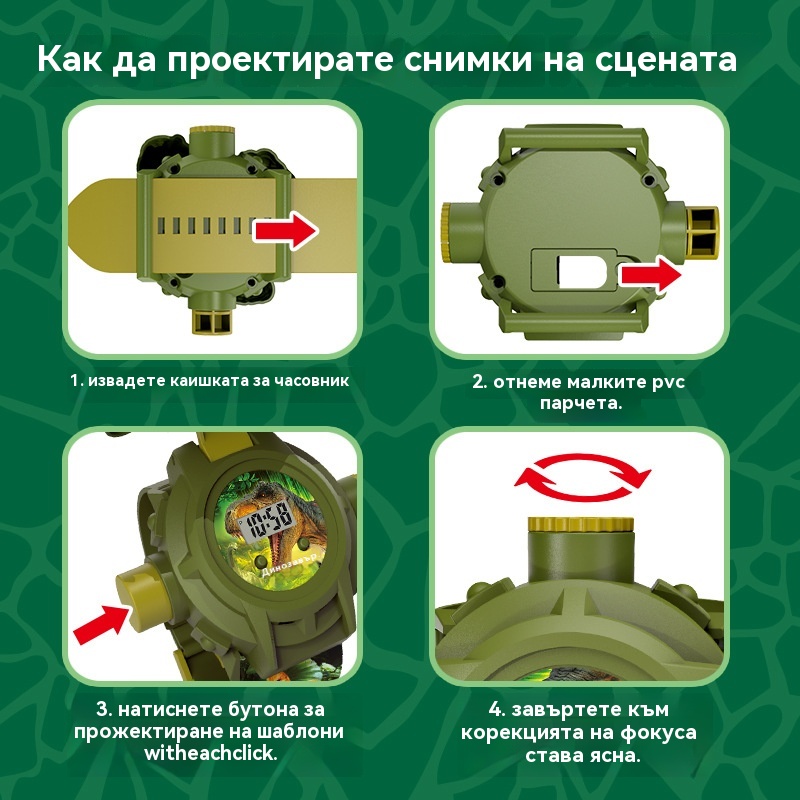 Как да проектирате снимки на сцената

1. извадете каишката за часовник

2. отнеме малките pvc парчета.

10:58

Динозавър

3. натиснете бутона за прожектиране на шаблони witheachclick.

4. завъртете към корекцията на фокуса става ясна.