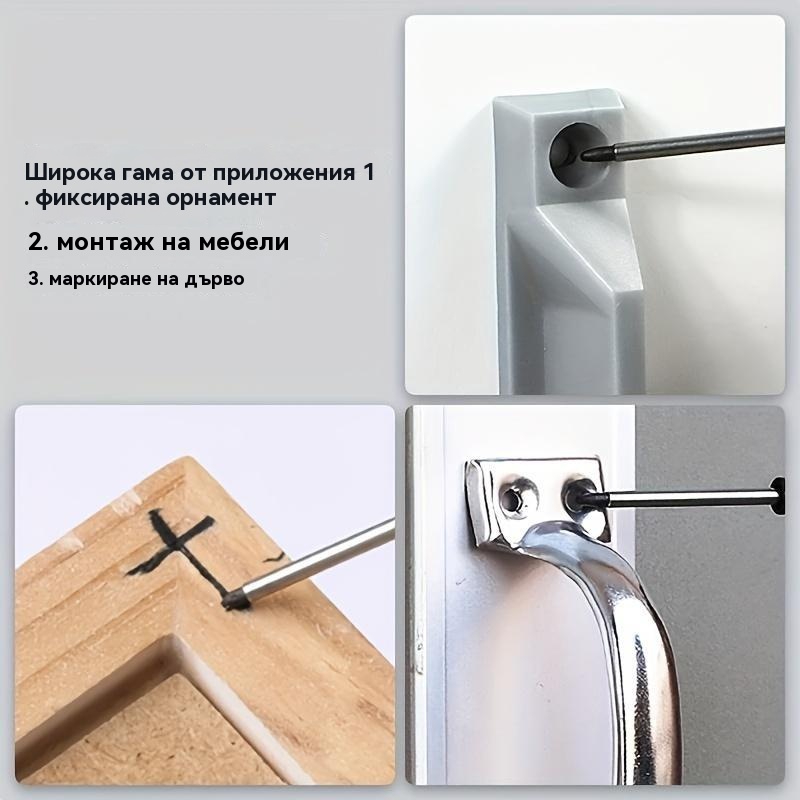 Широка гама от приложения 1
. фиксирана орнамент

2. монтаж на мебели

3. маркиране на дърво