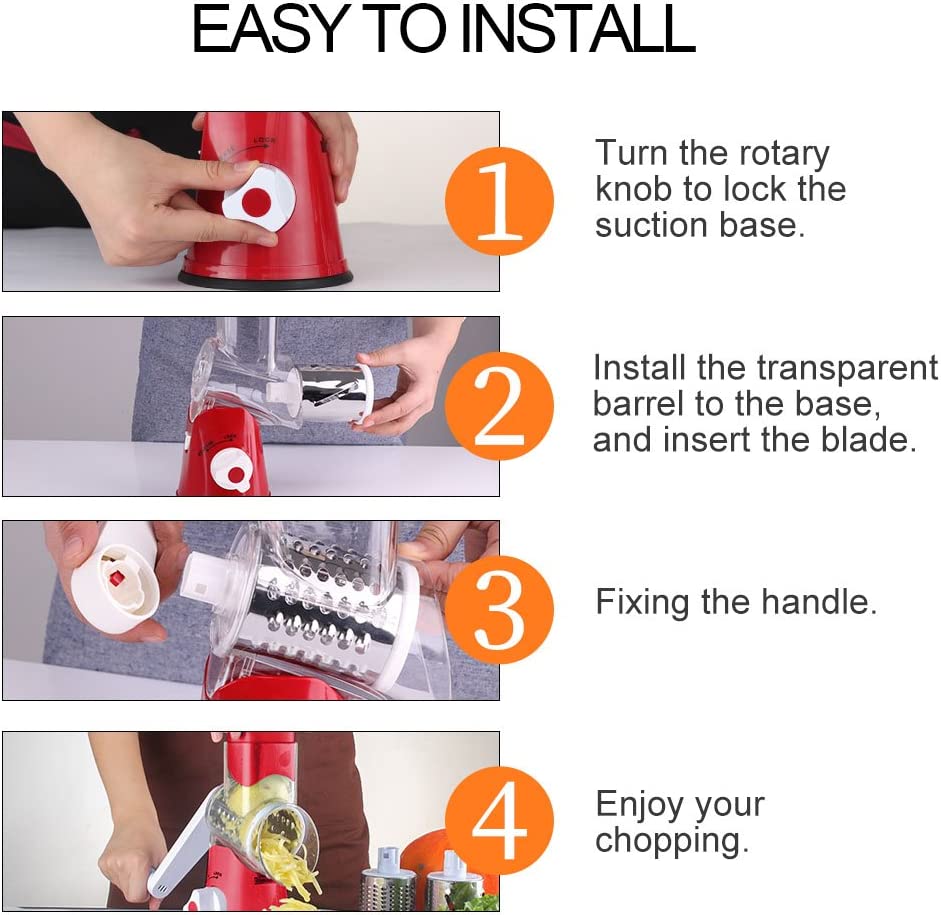 EASY TO INSTALL

LOCK

1

Turn the rotary knob to lock the suction base.

2

Install the transparent barrel to the base, and insert the blade.

3

Fixing the handle.

4

Enjoy your chopping.