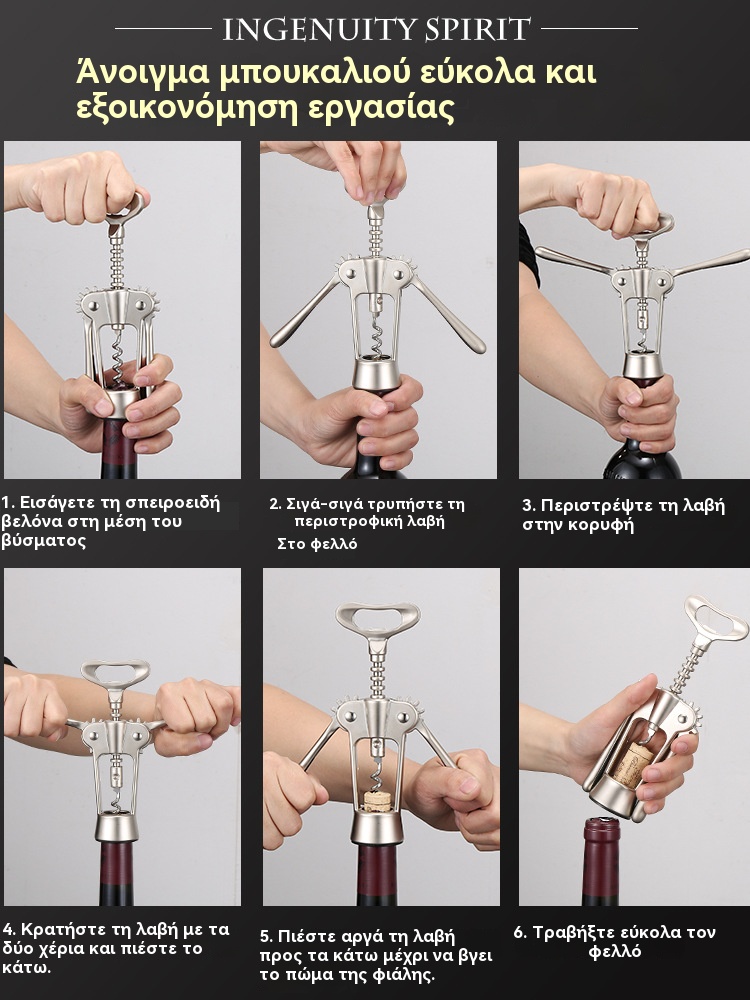 INGENUITY SPIRIT

Άνοιγμα μπουκαλιού εύκολα και εξοικονόμηση εργασίας

1. Εισάγετε τη σπειροειδή βελόνα στη μέση του βύσματος

2. Σιγά-σιγά τρυπήστε τη περιστροφική λαβή
Στο φελλό

3. Περιστρέψτε τη λαβή στην κορυφή

4. Κρατήστε τη λαβή με τα δύο χέρια και πιέστε το κάτω.

5. Πιέστε αργά τη λαβή προς τα κάτω μέχρι να βγει το πώμα της φιάλης.

6. Τραβήξτε εύκολα τον φελλό