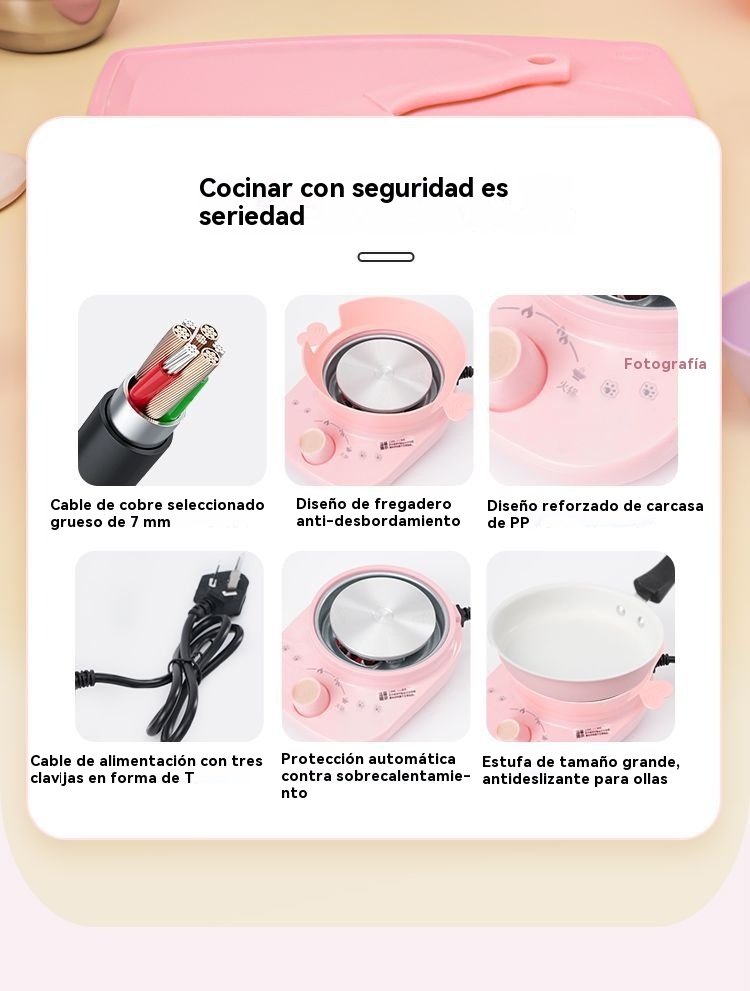 Cocinar con seguridad es seriedad

Fotografía

Cable de cobre seleccionado grueso de 7 mm

Diseño de fregadero anti-desbordamiento

Diseño reforzado de carcasa de PP

Cable de alimentación con tres clavijas en forma de T

Protección automática contra sobrecalentamiento

Estufa de tamaño grande, antideslizante para ollas