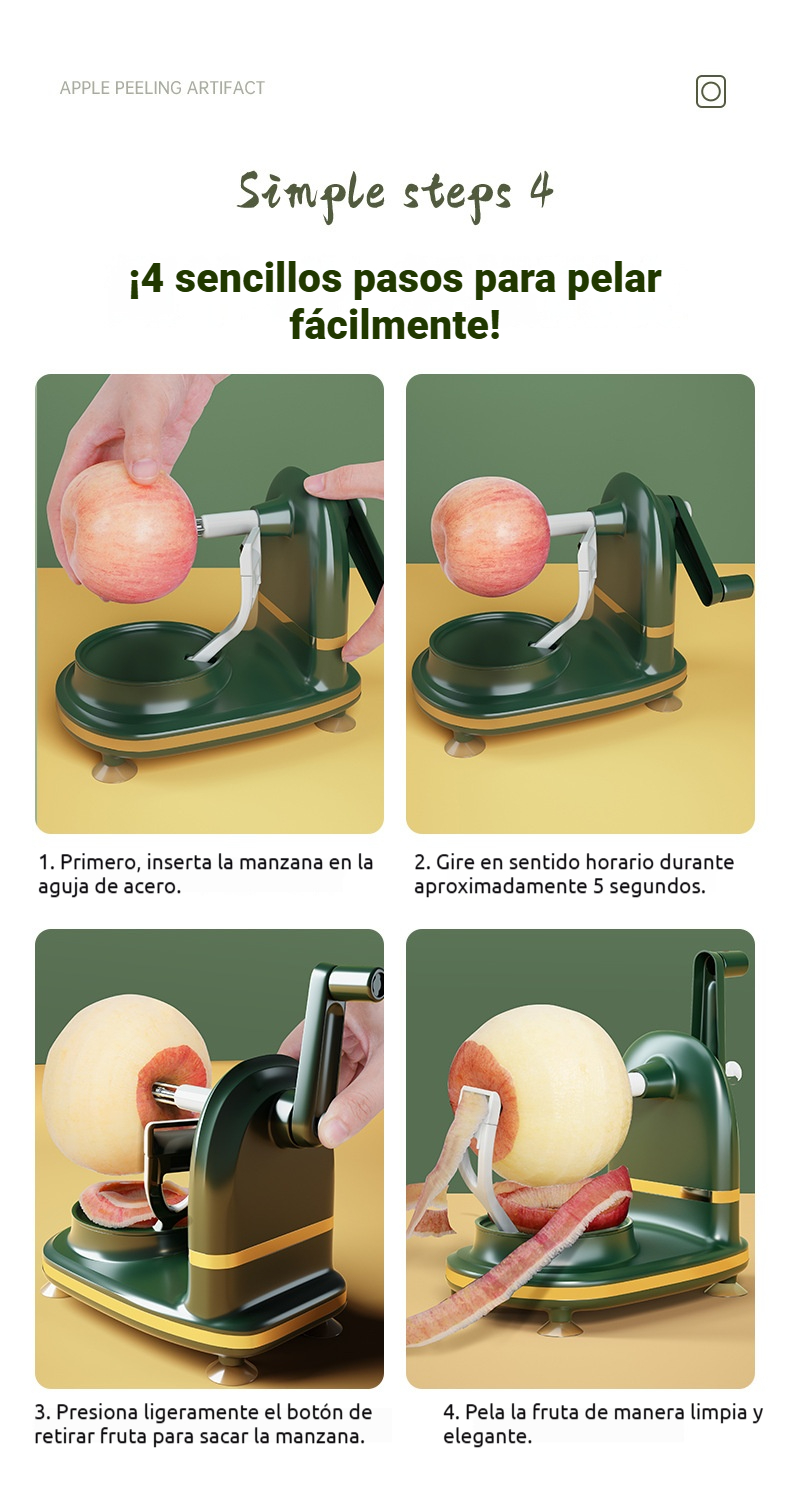 APPLE PEELING ARTIFACT

Simple steps 4

¡4 sencillos pasos para pelar fácilmente!

1. Primero, inserta la manzana en la aguja de acero.

2. Gire en sentido horario durante aproximadamente 5 segundos.

3. Presiona ligeramente el botón de retirar fruta para sacar la manzana.

4. Pela la fruta de manera limpia y elegante.