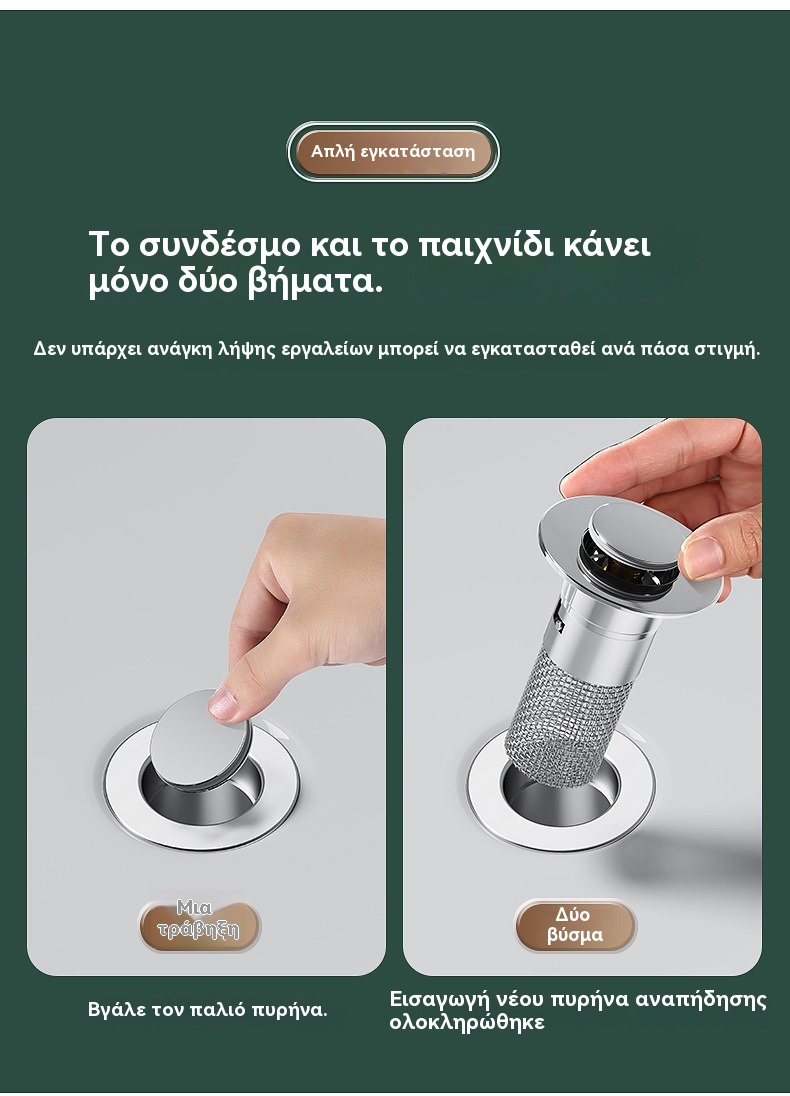 Απλή εγκατάσταση

Το συνδέσμο και το παιχνίδι κάνει μόνο δύο βήματα.

Δεν υπάρχει ανάγκη λήψης εργαλείων μπορεί να εγκατασταθεί ανά πάσα στιγμή.

Μια τράβηξη

Δύο βύσμα

Βγάλε τον παλιό πυρήνα.

Εισαγωγή νέου πυρήνα αναπήδησης ολοκληρώθηκε