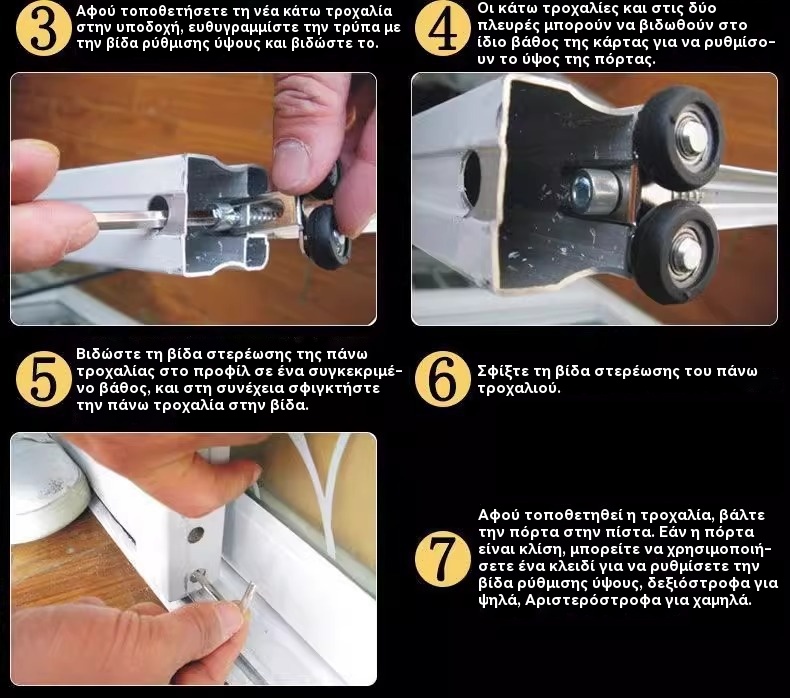 3 Αφού τοποθετήσετε τη νέα κάτω τροχαλία στην υποδοχή, ευθυγραμμίστε την τρύπα με την βίδα ρύθμισης ύψους και βιδώστε το.

4 Οι κάτω τροχαλίες και στις δύο πλευρές μπορούν να βιδωθούν στο ίδιο βάθος της κάρτας για να ρυθμίσουν το ύψος της πόρτας.

5 Βιδώστε τη βίδα στερέωσης της πάνω τροχαλίας στο προφίλ σε ένα συγκεκριμένο βάθος, και στη συνέχεια σφιγκτήστε την πάνω τροχαλία στην βίδα.

6 Σφίξτε τη βίδα στερέωσης του πάνω τροχαλιού.

7 Αφού τοποθετηθεί η τροχαλία, βάλτε την πόρτα στην πίστα. Εάν η πόρτα είναι κλίση, μπορείτε να χρησιμοποιήσετε ένα κλειδί για να ρυθμίσετε την βίδα ρύθμισης ύψους, δεξιόστροφα για ψηλά, Αριστερόστροφα για χαμηλά.