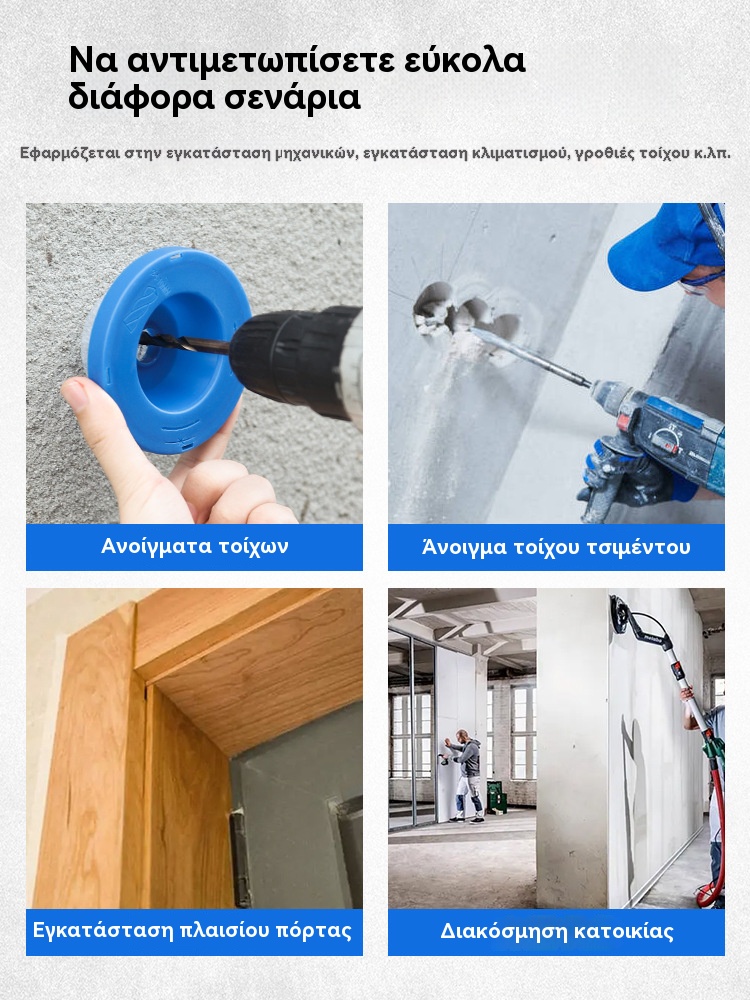 Να αντιμετωπίσετε εύκολα διάφορα σενάρια

Εφαρμόζεται στην εγκατάσταση μηχανικών, εγκατάσταση κλιματισμού, γροθιές τοίχου κ.λπ.

Ανοίγματα τοίχων

Άνοιγμα τοίχου τσιμέντου

Εγκατάσταση πλαισίου πόρτας

Διακόσμηση κατοικίας