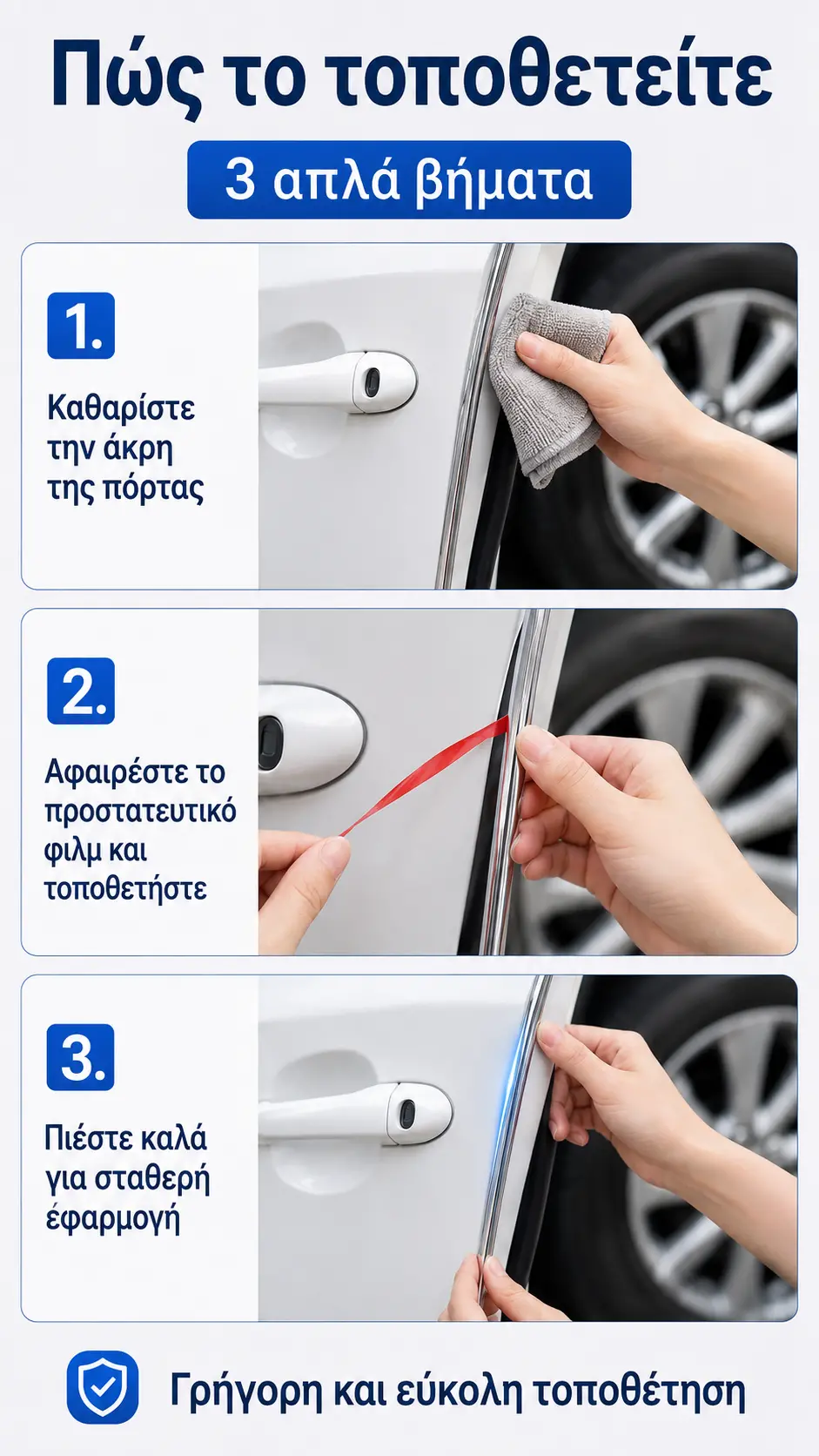 Πώς το τοποθετείτε

3 απλά βήματα

1.

Καθαρίστε την άκρη της πόρτας

2.

Αφαιρέστε το προστατευτικό φιλμ και τοποθετήστε

3.

Πιέστε καλά για σταθερή έφαρμογή

Γρήγορη και εύκολη τοποθέτηση