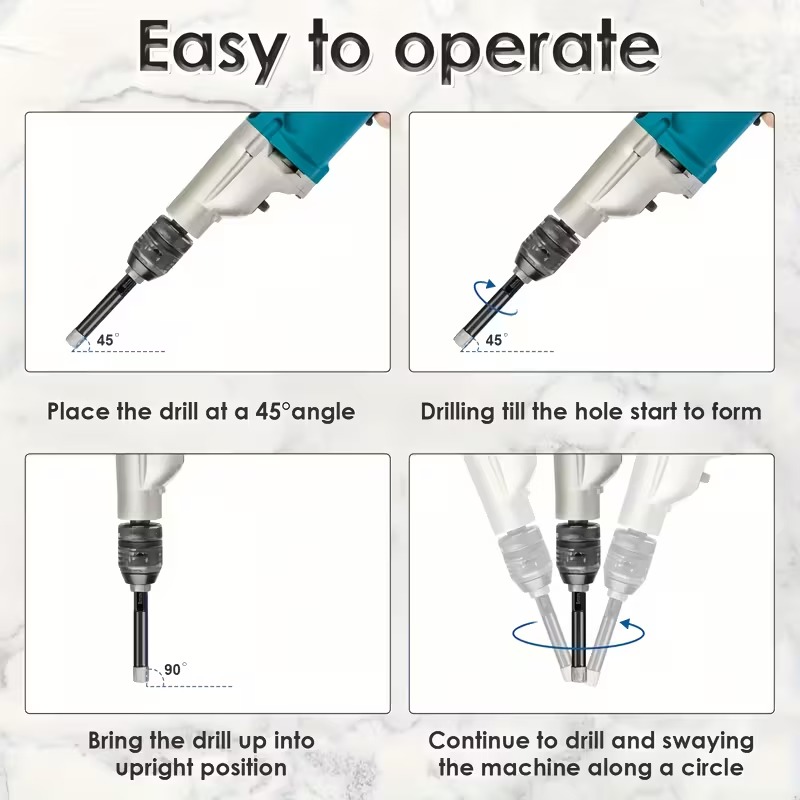 Easy to operate

45°

Place the drill at a 45°angle

45°

Drilling till the hole start to form

90°

Bring the drill up into upright position

Continue to drill and swaying the machine along a circle