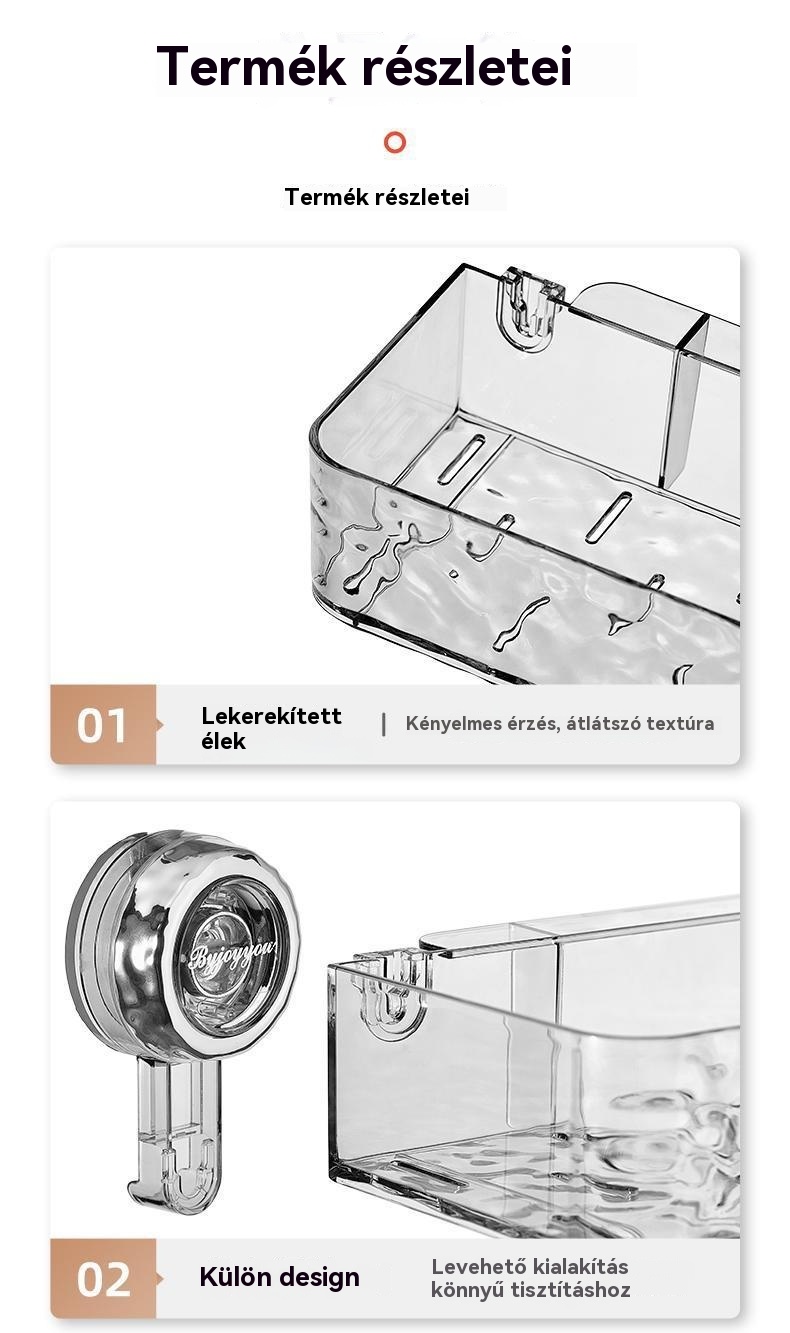 Termék részletei

Termék részletei

01 Lekerekített élek | Kényelmes érzés, átlátszó textúra

Byjoyyou

02 Külön design Levehető kialakítás könnyű tisztításhoz