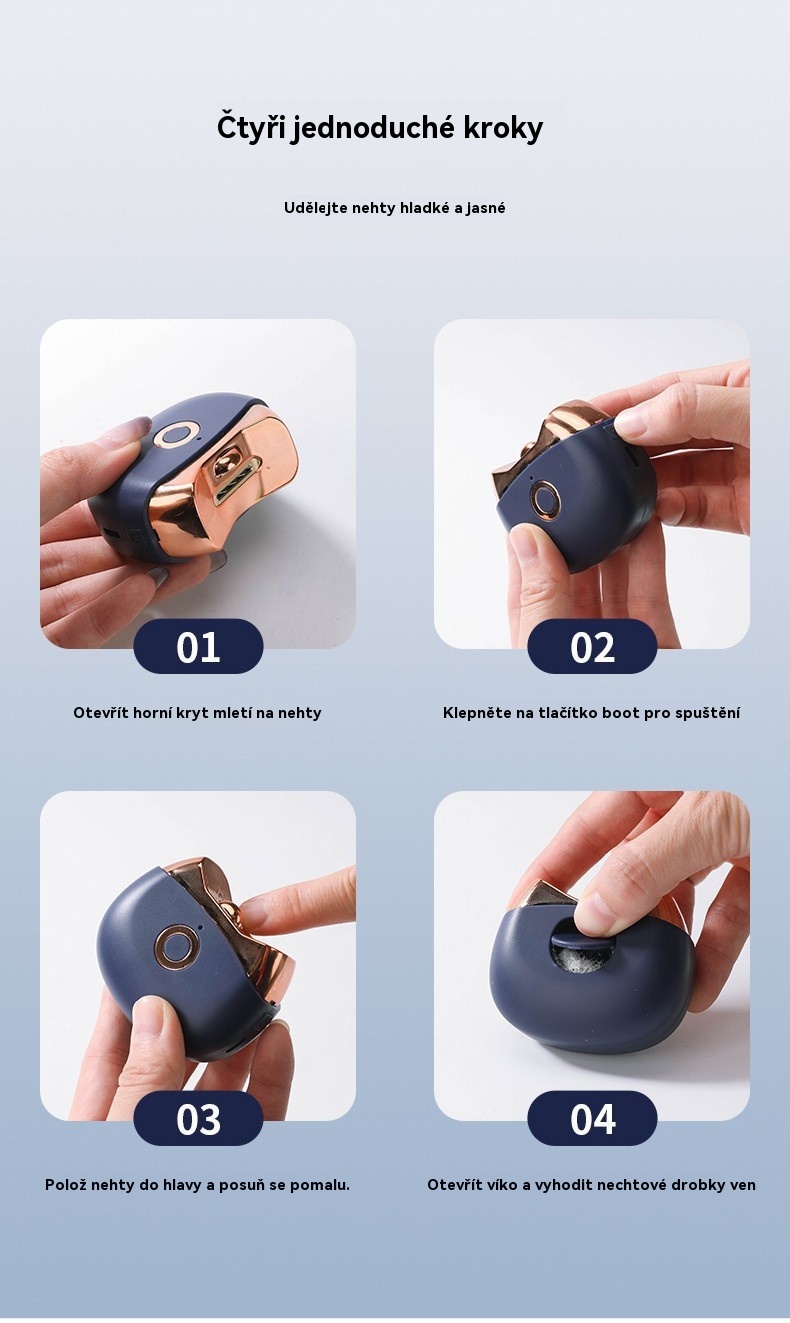 Čtyři jednoduché kroky

Udělejte nehty hladké a jasné

01

Otevřít horní kryt mletí na nehty

02

Klepněte na tlačítko boot pro spuštění

03

Polož nehty do hlavy a posuň se pomalu.

04

Otevřít víko a vyhodit nechtové drobky ven