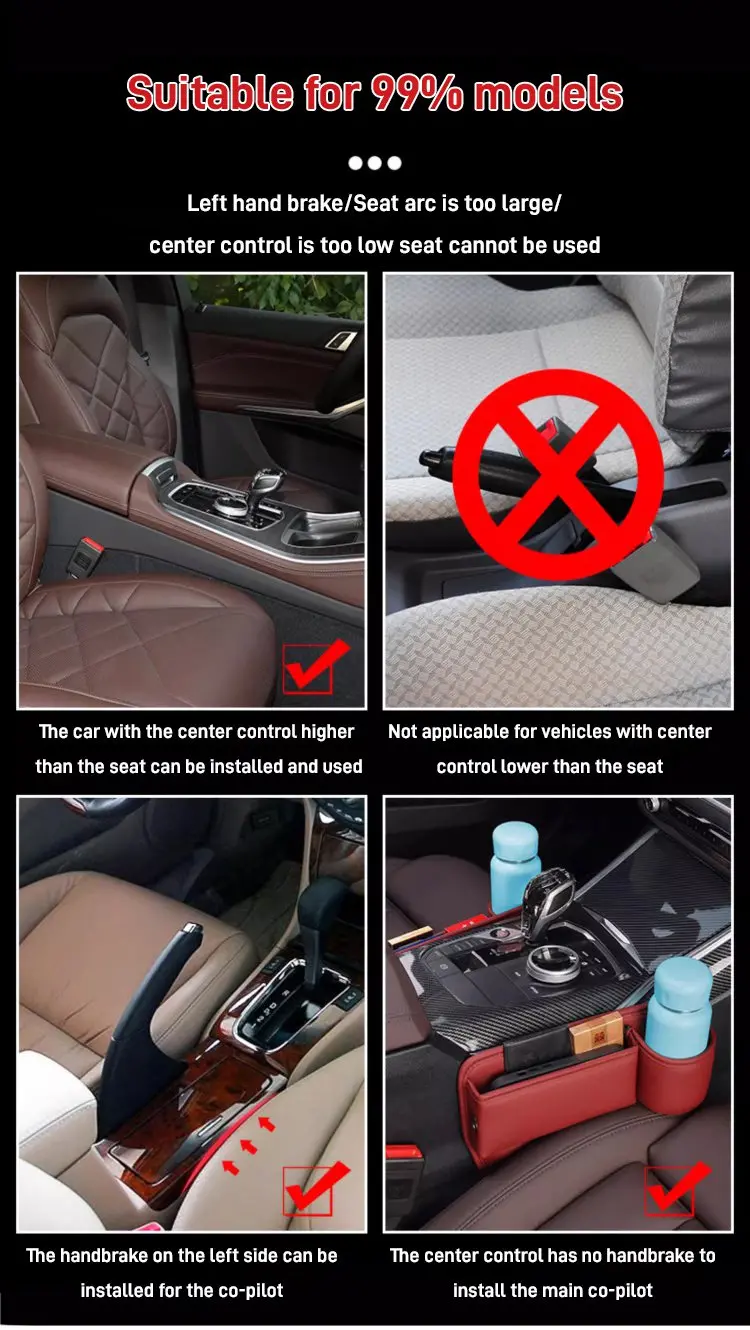 Suitable for 99% models

Left hand brake/Seat arc is too large/ center control is too low seat cannot be used

The car with the center control higher than the seat can be installed and used

Not applicable for vehicles with center control lower than the seat

The handbrake on the left side can be installed for the co-pilot

The center control has no handbrake to install the main co-pilot