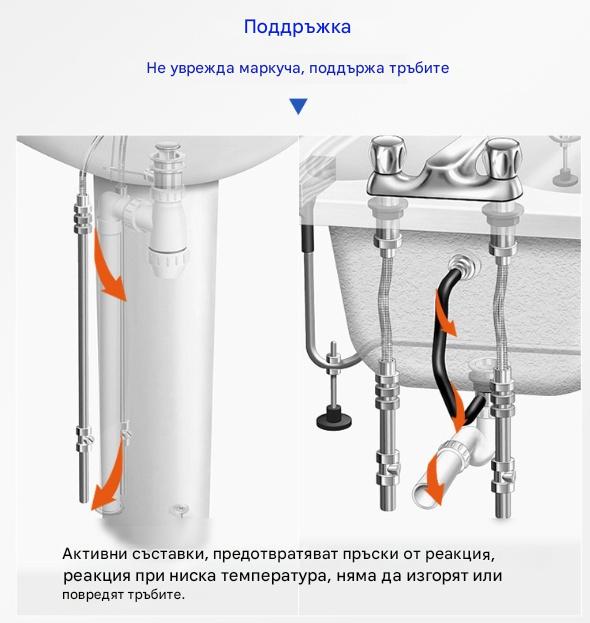 Поддръжка

Не уврежда маркуча, поддържа тръбите

Активни съставки, предотвратяват пръски от реакция, реакция при ниска температура, няма да изгорят или повредят тръбите.