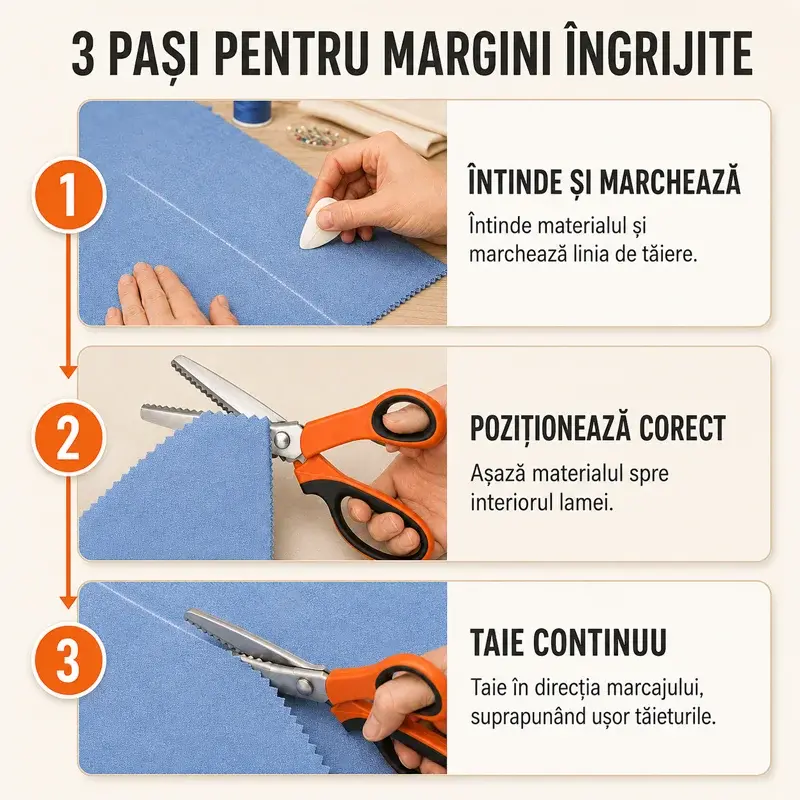 3 PAȘI PENTRU MARGINI ÎNGRIJITE

1

ÎNTINDE ȘI MARCHEAZĂ

Întinde materialul și marchează linia de tăiere.

2

POZIȚIONEAZĂ CORECT

Așază materialul spre interiorul lamei.

3

TAIE CONTINUU

Taie în direcția marcajului, suprapunând ușor tăieturile.