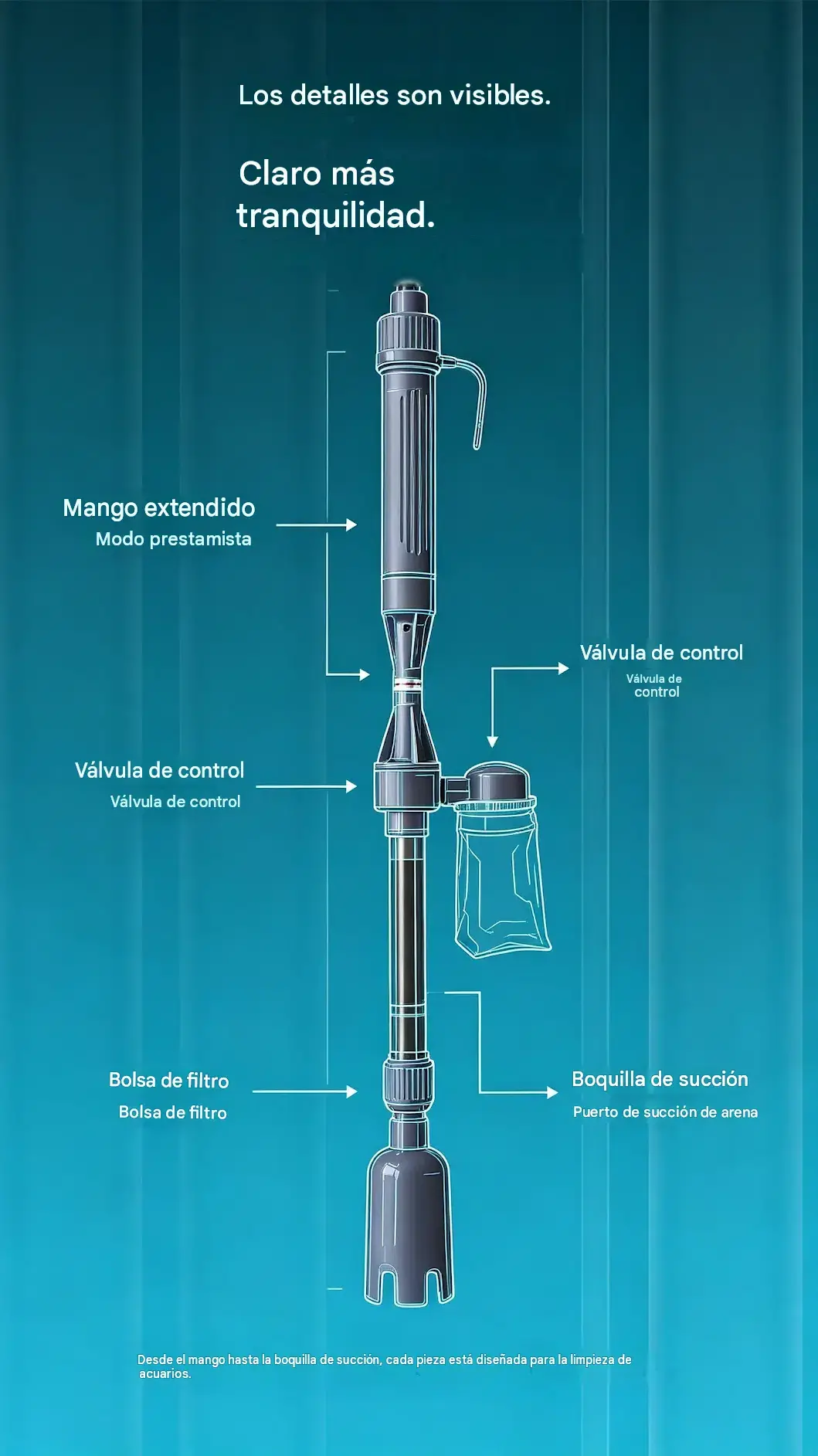 Los detalles son visibles.

Claro más tranquilidad.

Mango extendido
Modo prestamista

Válvula de control
Válvula de control

Válvula de control
Válvula de control

Bolsa de filtro
Bolsa de filtro

Boquilla de succión
Puerto de succión de arena

Desde el mango hasta la boquilla de succión, cada pieza está diseñada para la limpieza de acuarios.