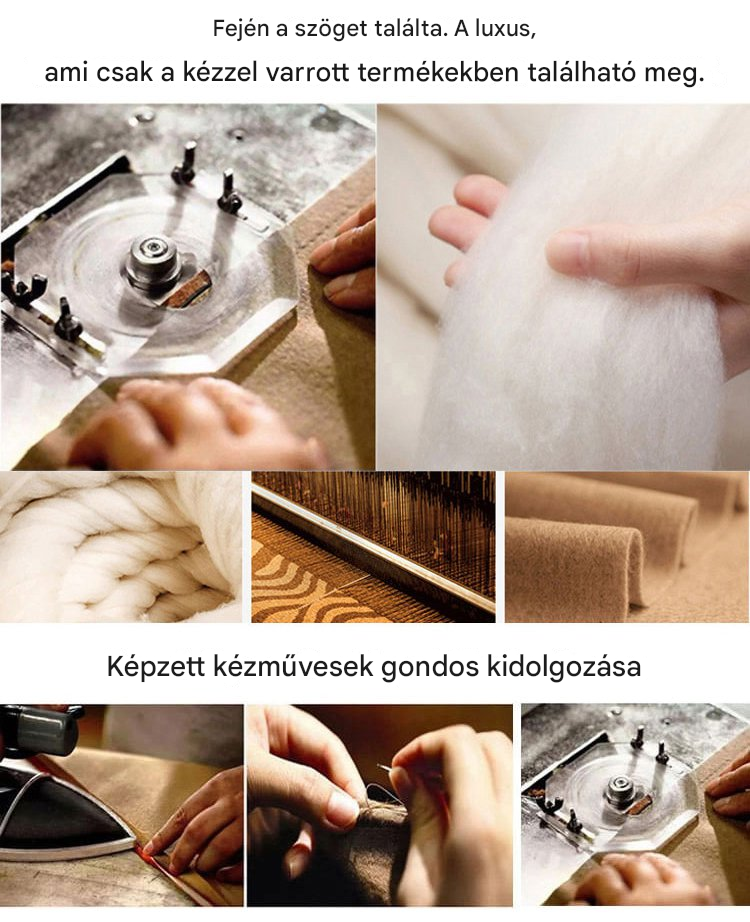 Fején a szöget találta. A luxus,
ami csak a kézzel varrott termékekben található meg.

Képzett kézművesek gondos kidolgozása