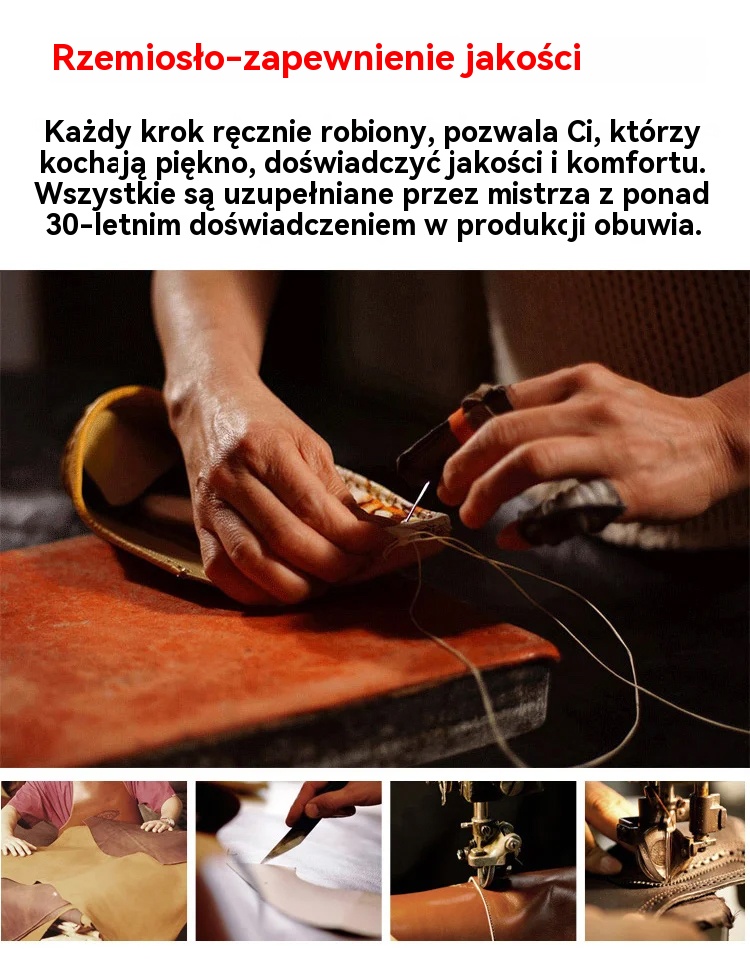 Rzemiosło-zapewnienie jakości

Każdy krok ręcznie robiony, pozwala Ci, którzy kochają piękno, doświadczyć jakości i komfortu. Wszystkie są uzupełniane przez mistrza z ponad 30-letnim doświadczeniem w produkcji obuwia.