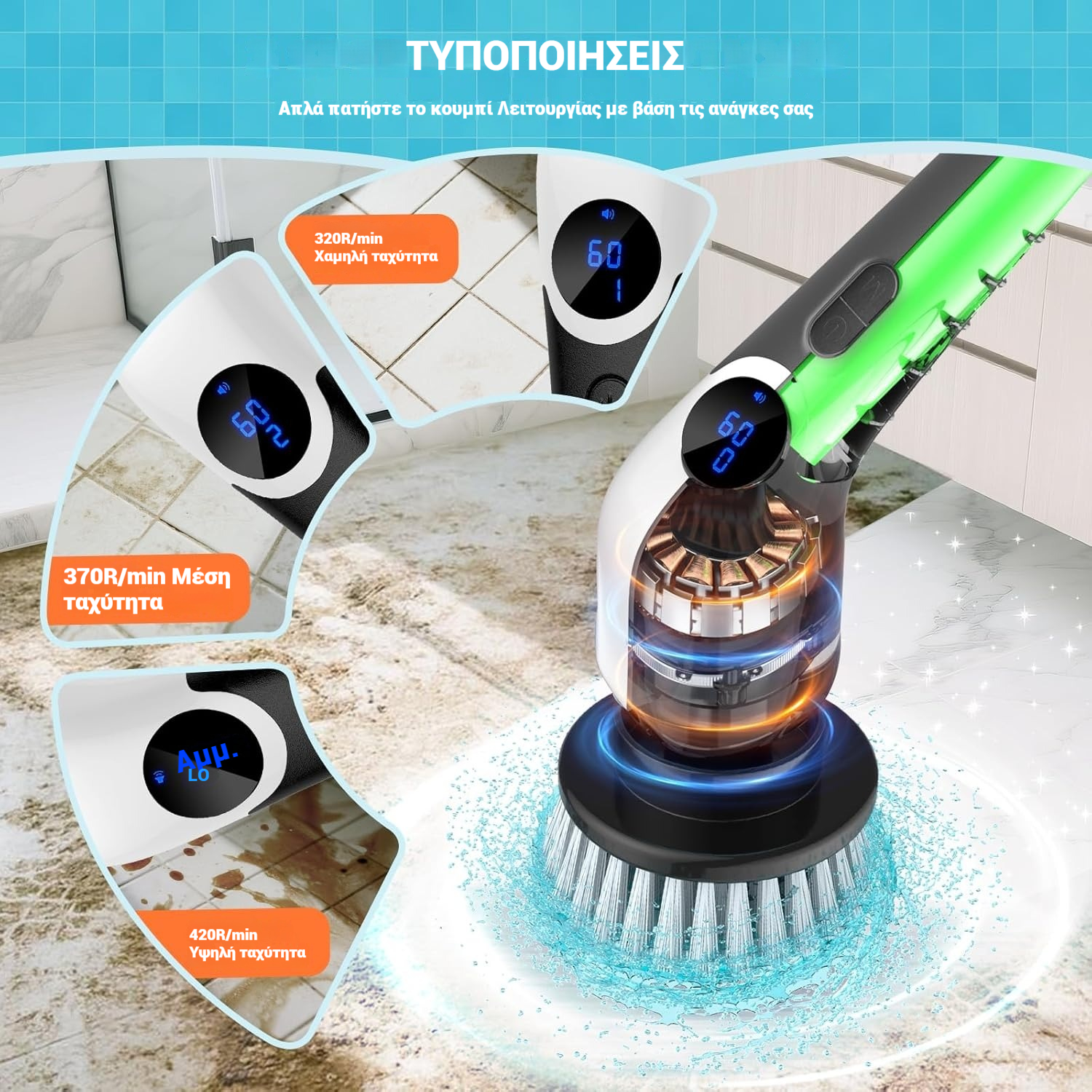 ΤΥΠΟΠΟΙΗΣΕΙΣ

Απλά πατήστε το κουμπί Λειτουργίας με βάση τις ανάγκες σας

320R/min
Χαμηλή ταχύτητα

60
1

60
2

370R/min Μέση ταχύτητα

60
0

Αμμ.
LO

420R/min
Υψηλή ταχύτητα