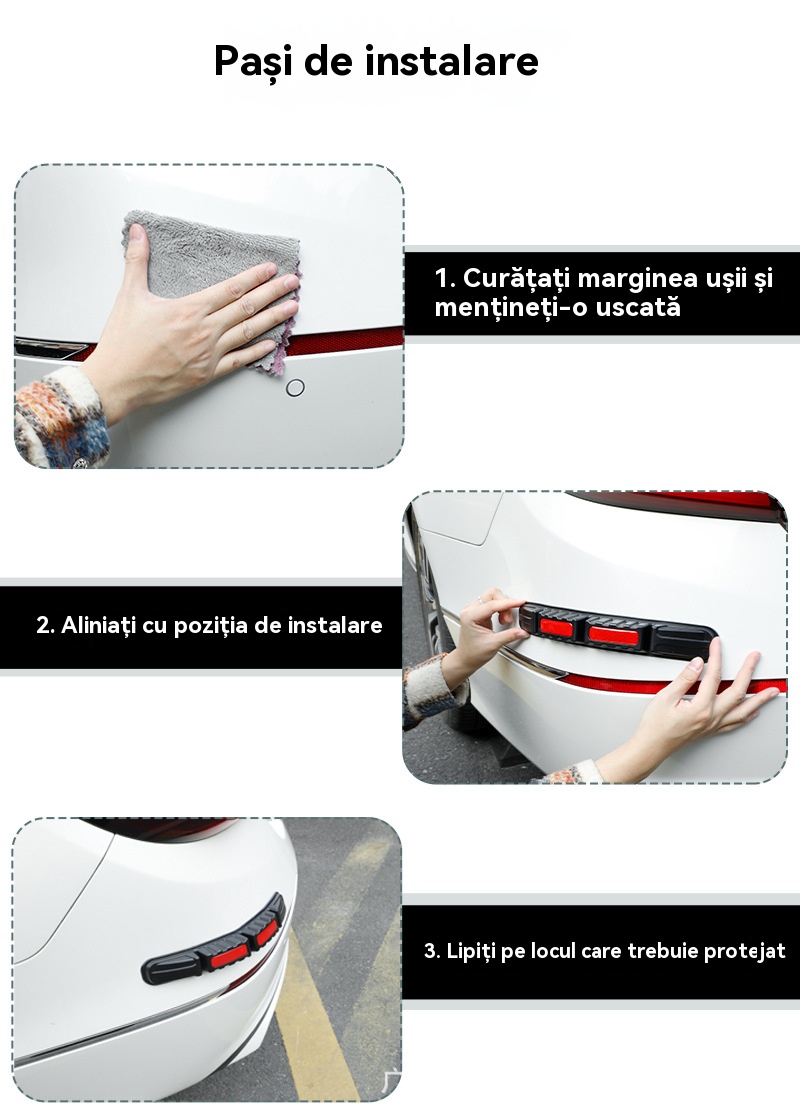 Pași de instalare

1. Curățați marginea ușii și mențineți-o uscată

2. Aliniați cu poziția de instalare

3. Lipiți pe locul care trebuie protejat